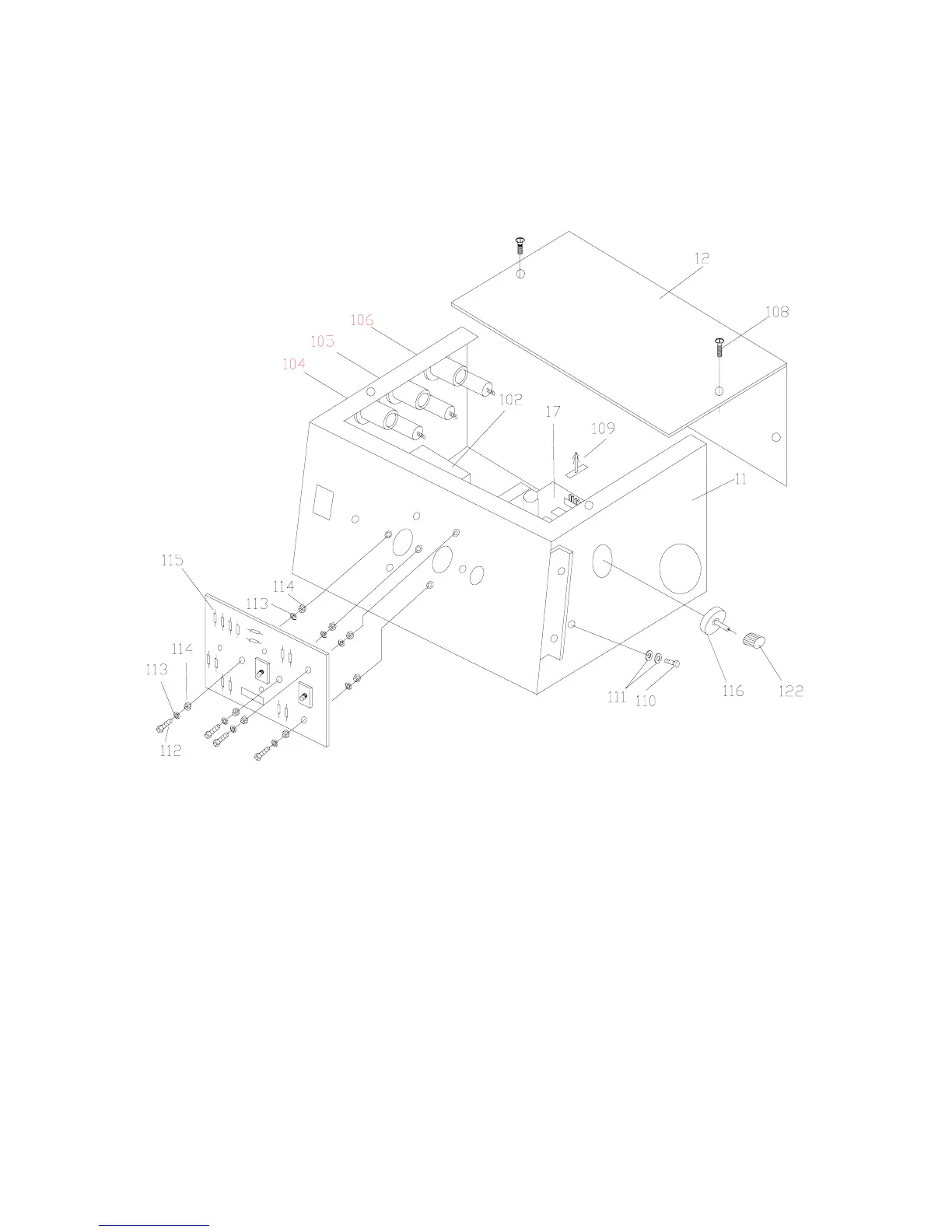 12

108

106

105

104

102

17

109

11

115

114

113

114

113

112

111

110

116

122