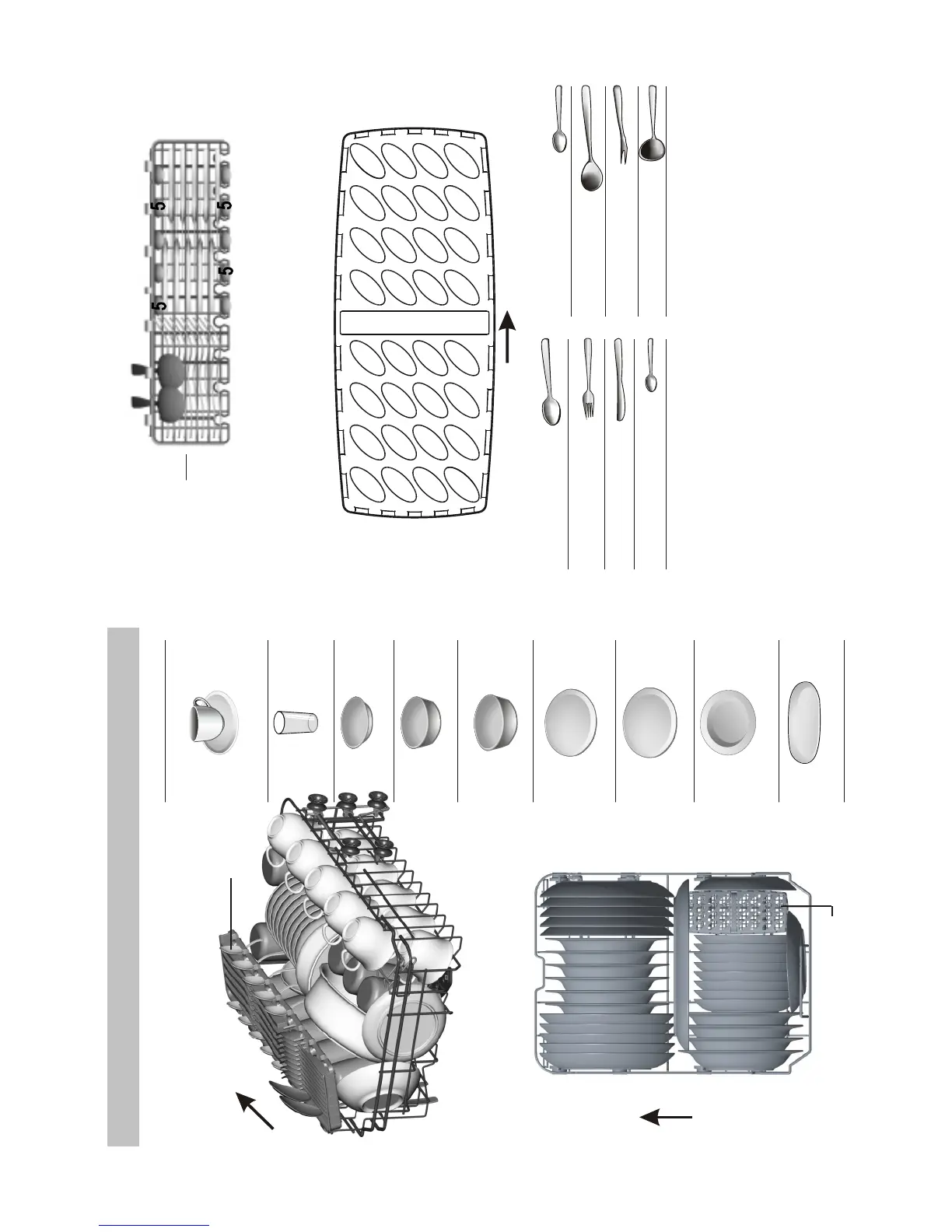 5
5
5
5