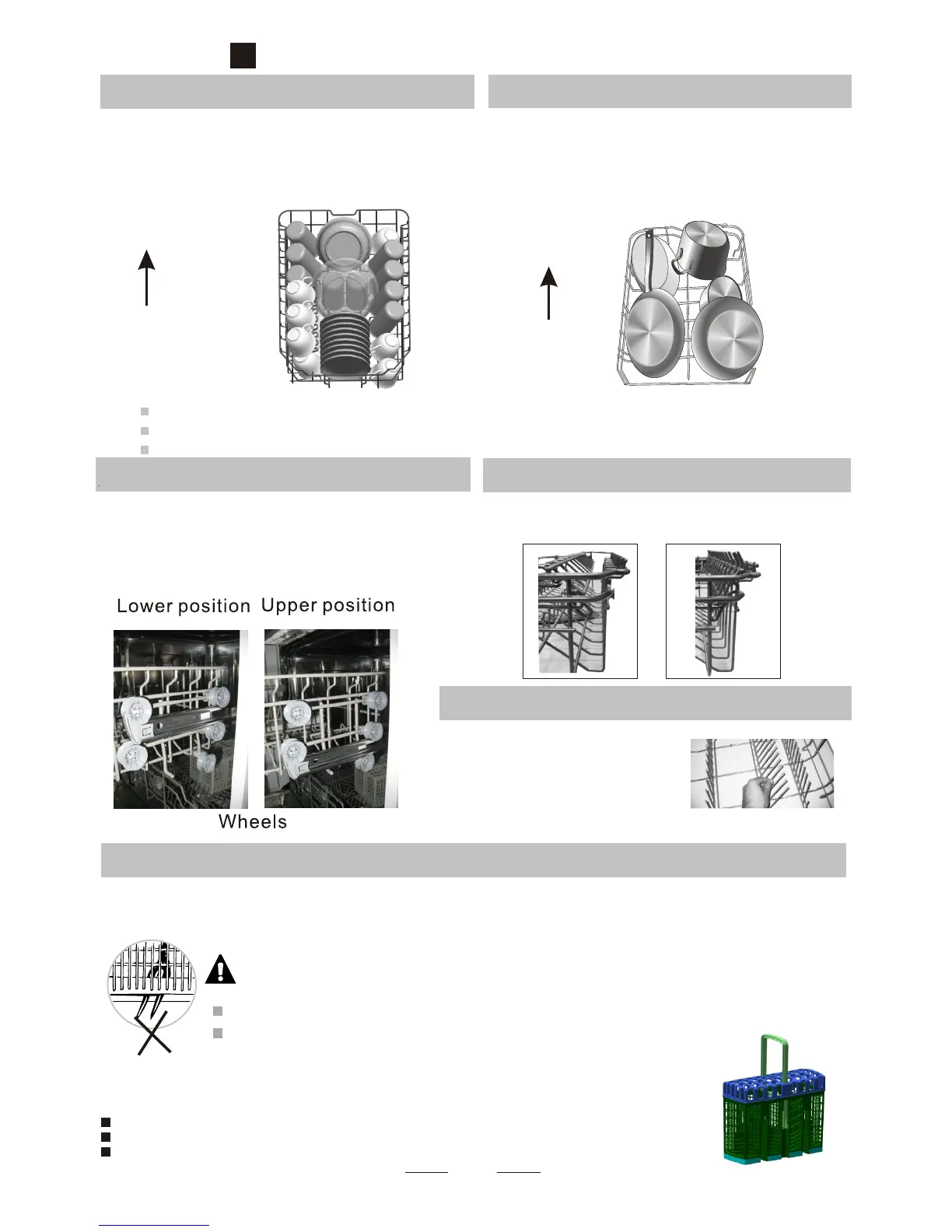 Lower position Upper position

Wheels