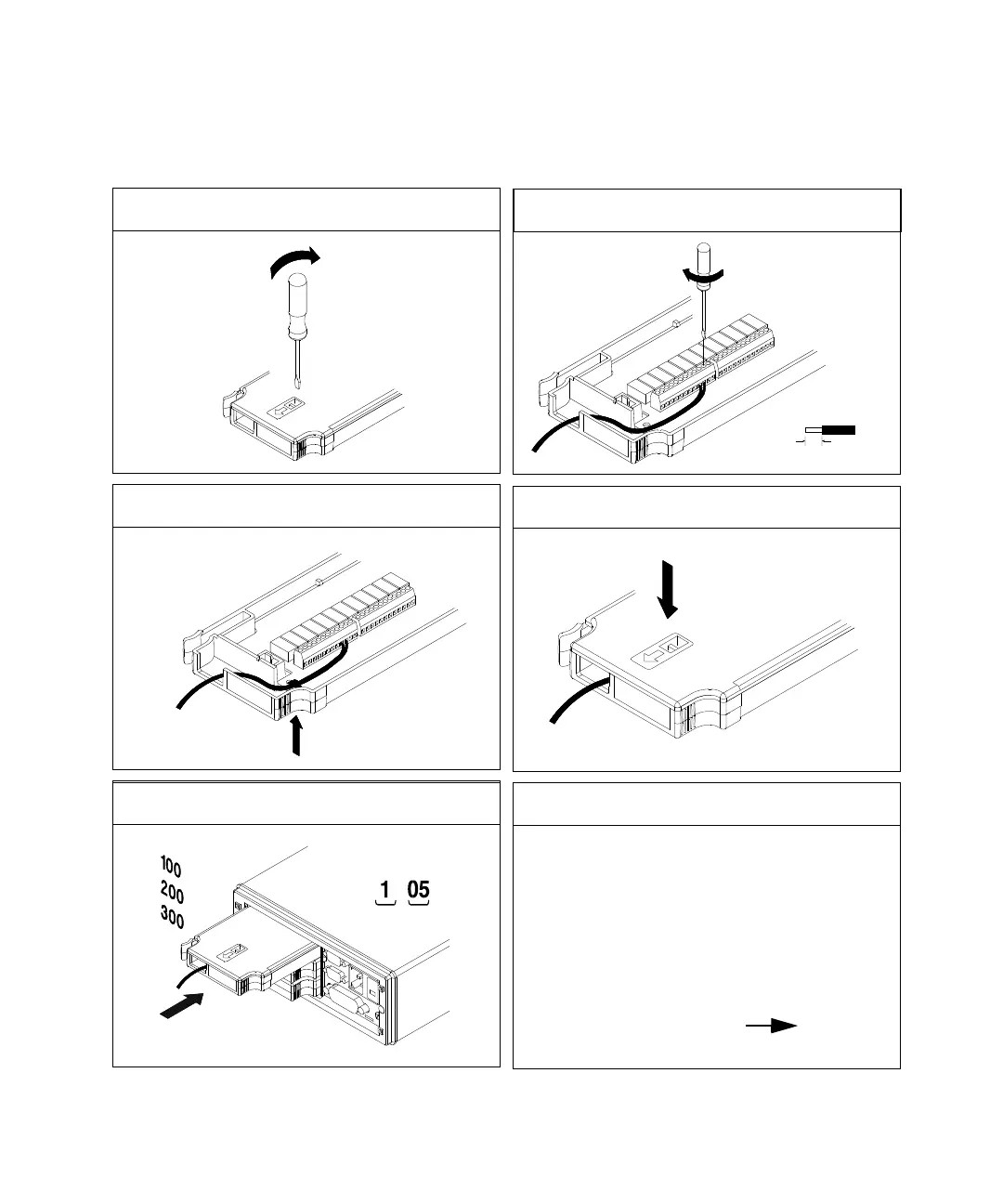 100
200
300

1 05