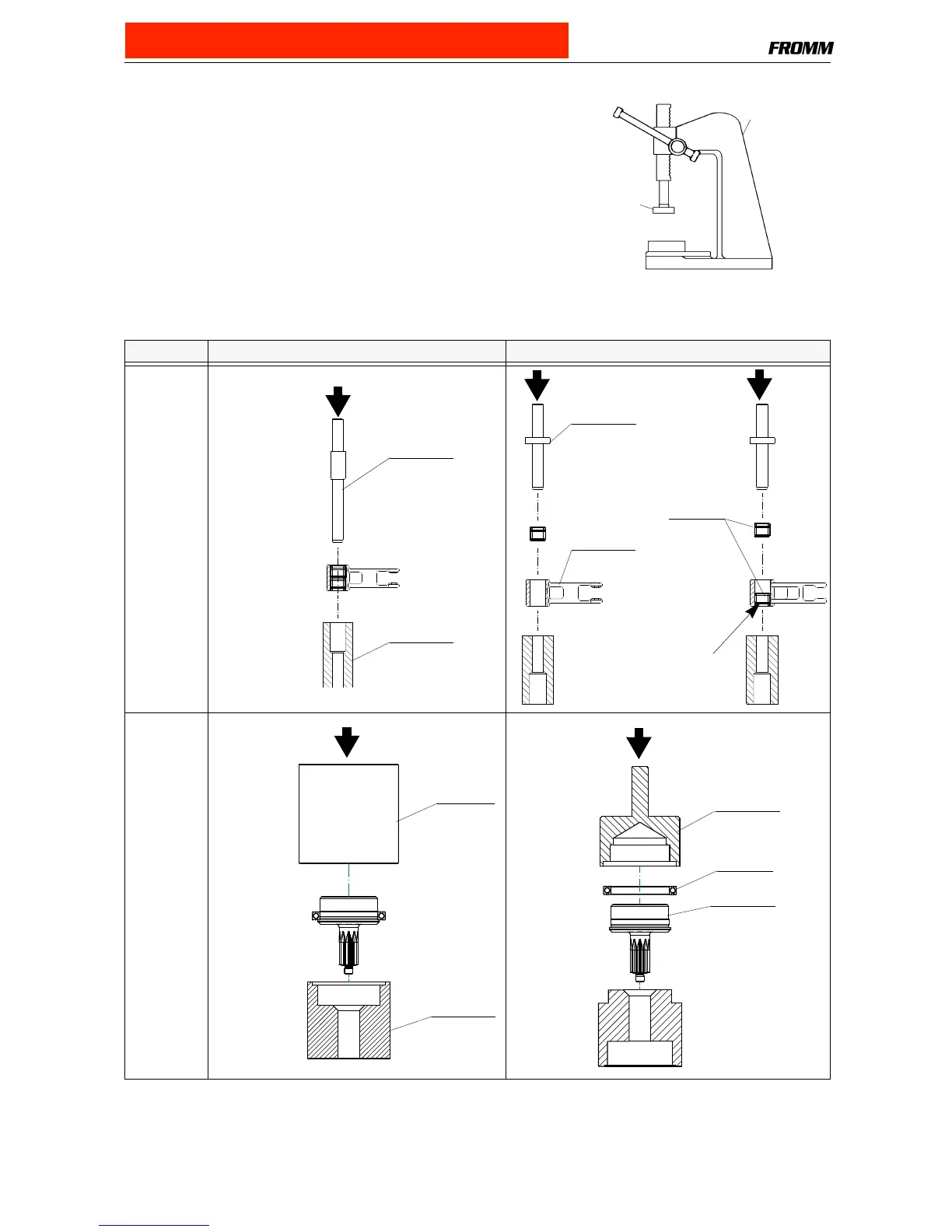 FROMM