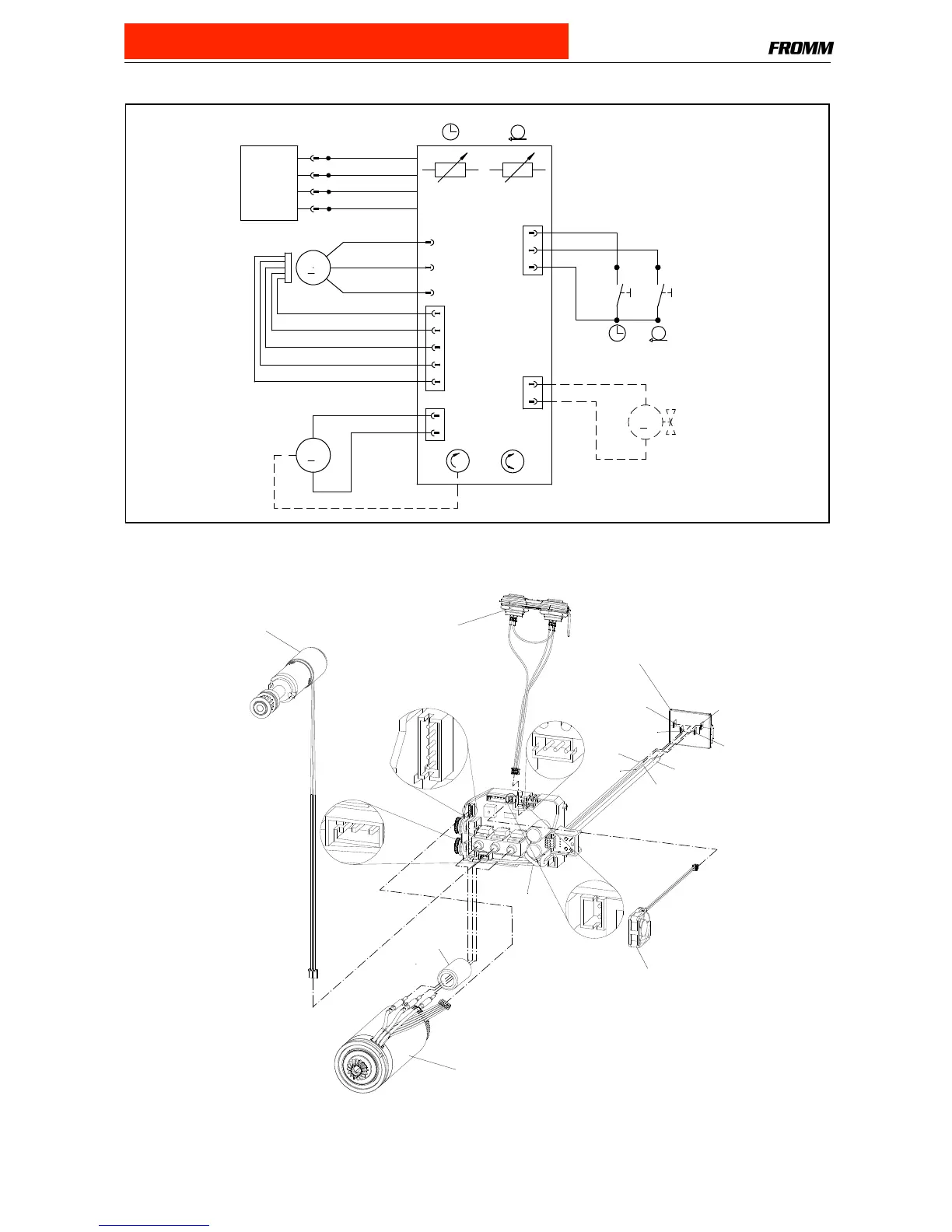 FROMM