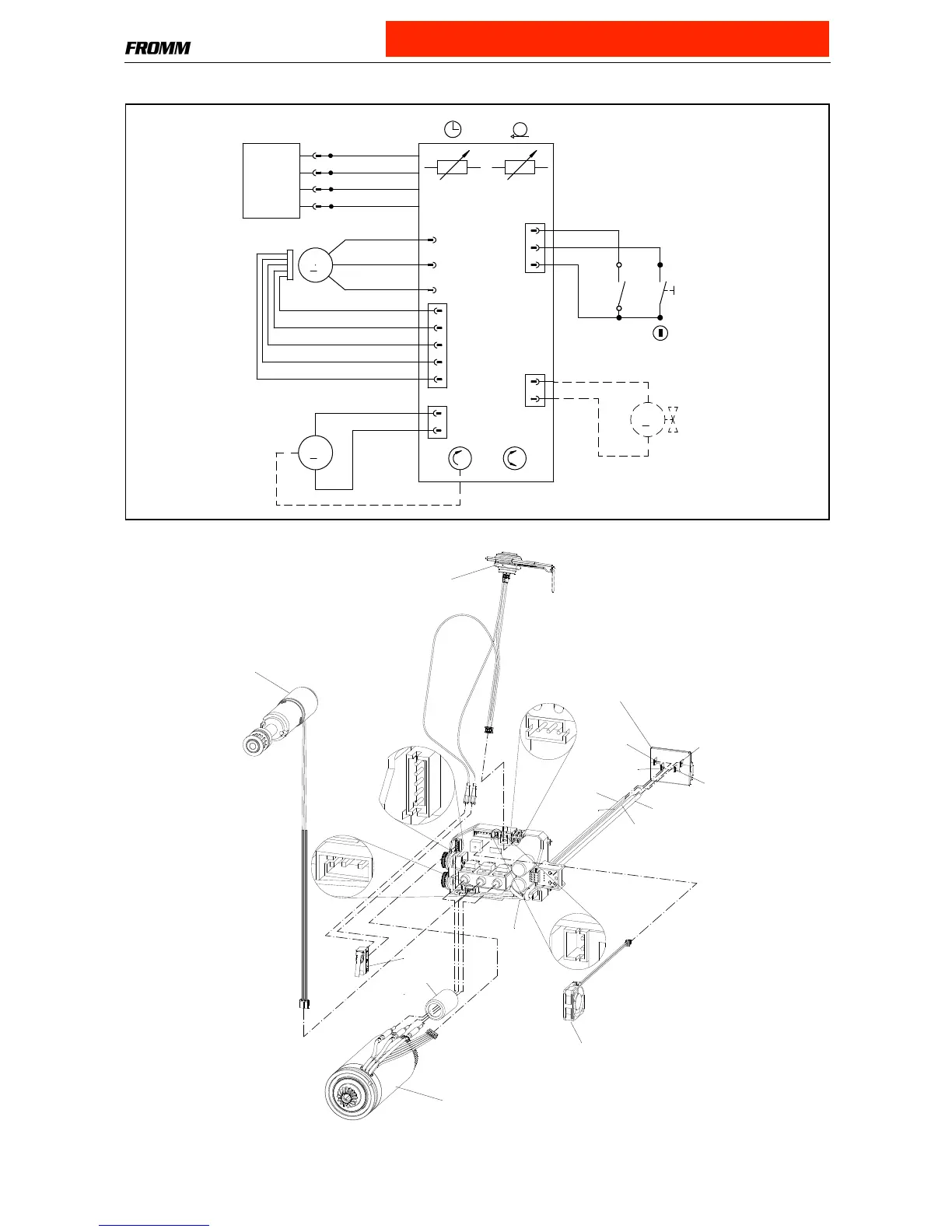 FROMM