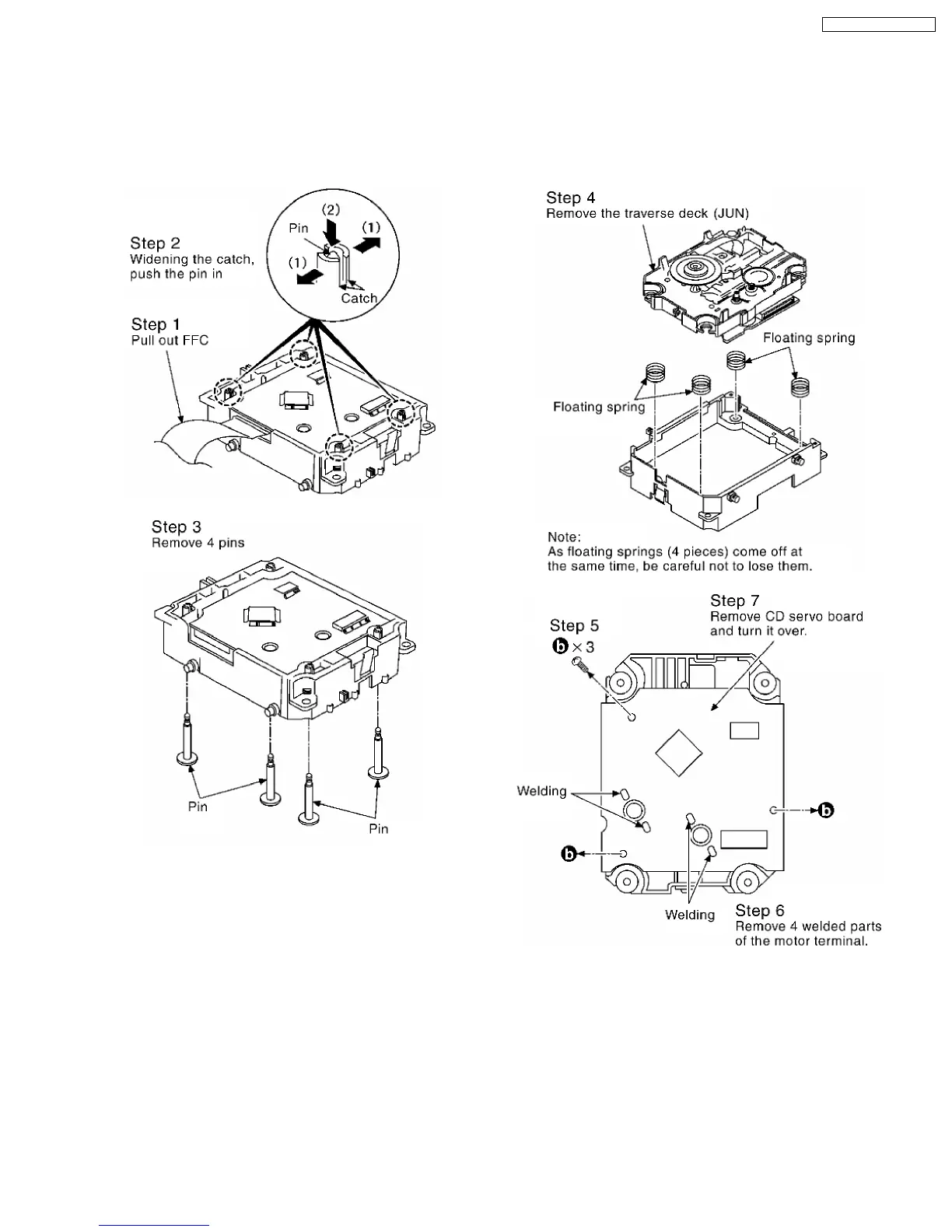 Step 2
Widening the catch, push the pin in

(2)
Pin
(1)
(1)
Catch

Step 1
Pull out FFC

Step 3
Remove 4 pins

Pin
Pin

Step 4
Remove the traverse deck (JUN)

Floating spring
Floating spring

Note:
As floating springs (4 pieces) come off at the same time, be careful not to lose them.

Step 7
Remove CD servo board and turn it over.

Step 5
b × 3

Welding
b
b
Welding

Step 6
Remove 4 welded parts of the motor terminal.