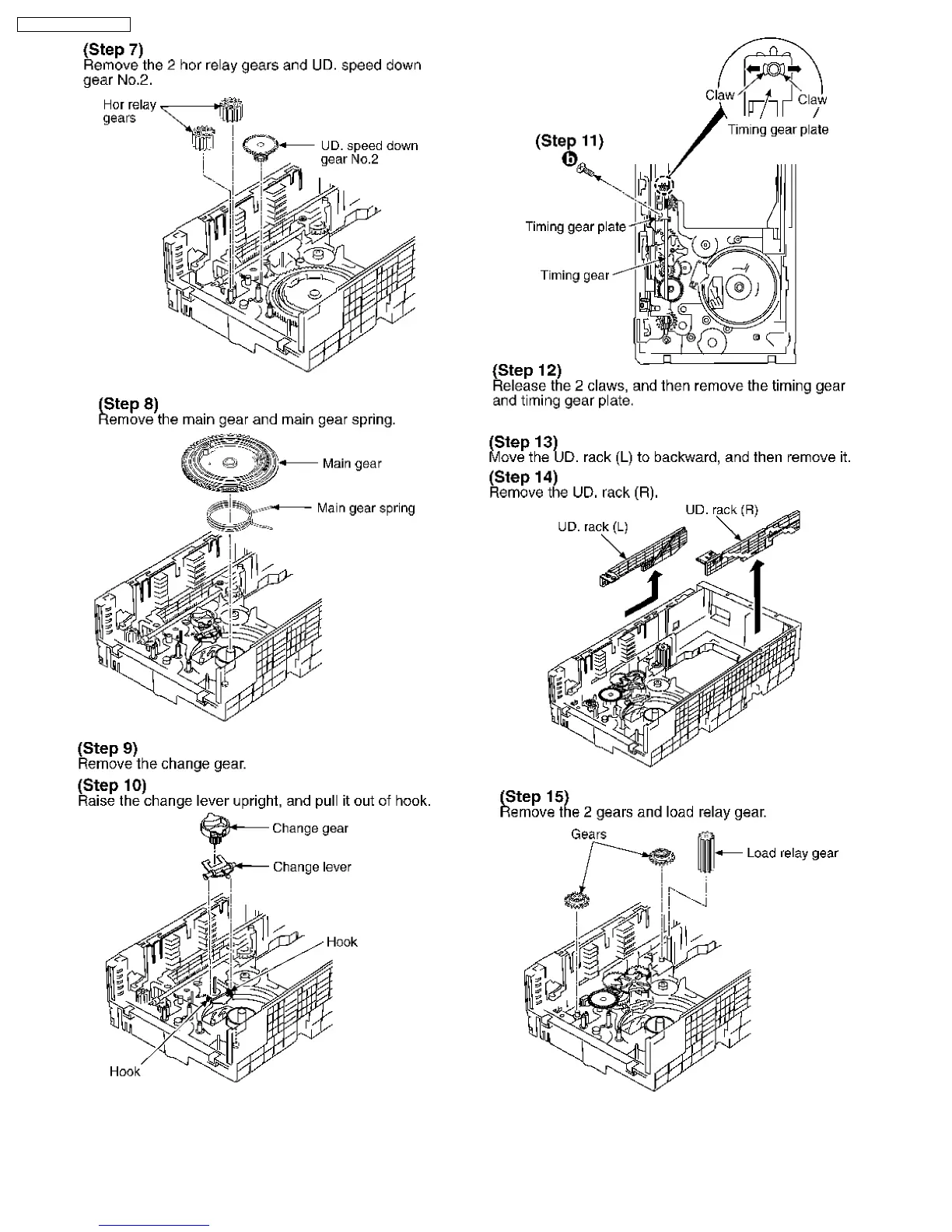 (Step 7)
Remove the 2 hor relay gears and UD. speed down gear No.2.

Hor relay gears

UD. speed down gear No.2

(Step 8)
Remove the main gear and main gear spring.

Main gear

Main gear spring

(Step 9)
Remove the change gear.

(Step 10)
Raise the change lever upright, and pull it out of hook.

Change gear

Change lever

Hook

Hook

Claw

Claw

Timing gear plate

(Step 11)

b

Timing gear plate

Timing gear

(Step 12)
Release the 2 claws, and then remove the timing gear and timing gear plate.

(Step 13)
Move the UD. rack (L) to backward, and then remove it.

(Step 14)
Remove the UD. rack (R).

UD. rack (R)

UD. rack (L)

(Step 15)
Remove the 2 gears and load relay gear.

Gears

Load relay gear