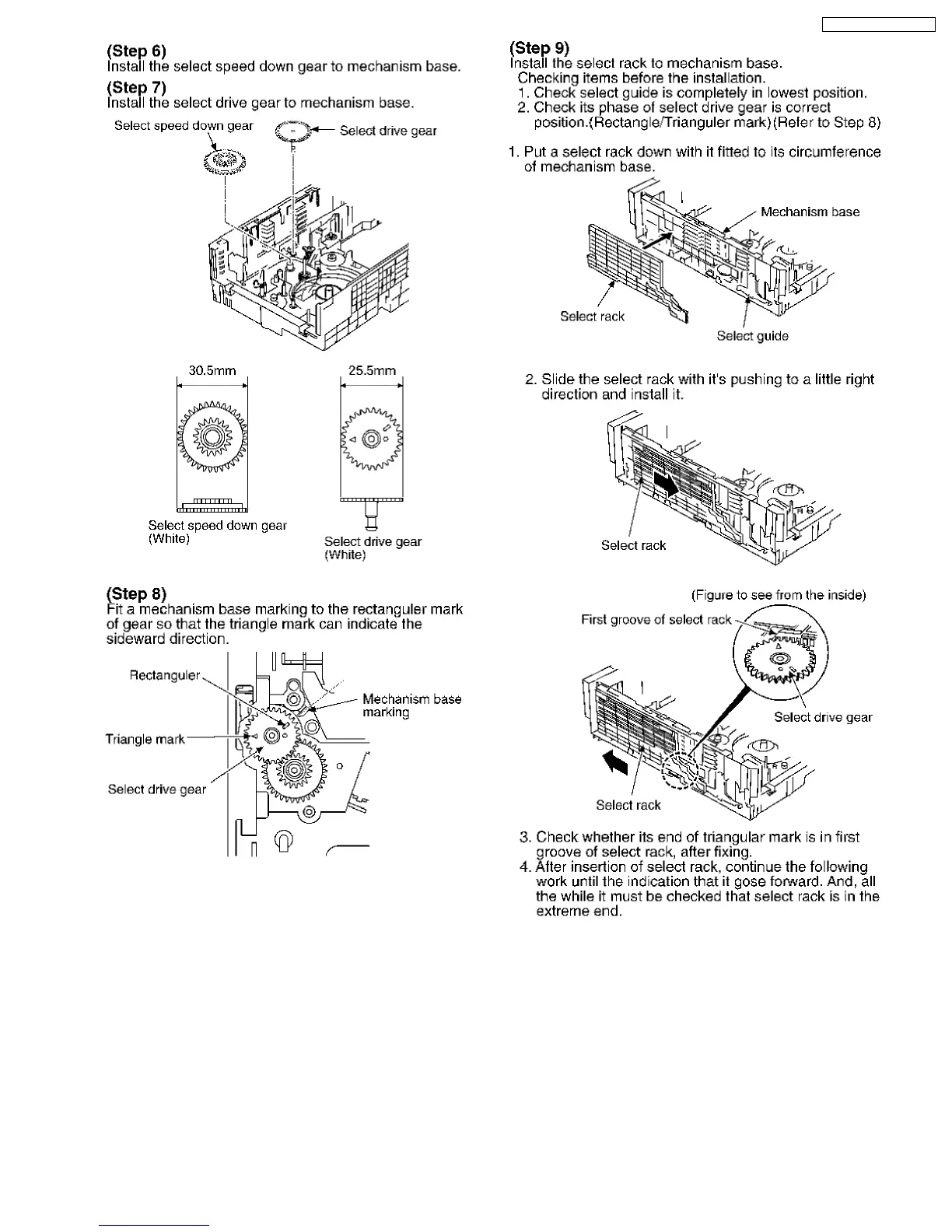 (Step 6)
Install the select speed down gear to mechanism base.

(Step 7)
Install the select drive gear to mechanism base.

Select speed down gear
Select drive gear

30.5mm
25.5mm

Select speed down gear (White)
Select drive gear (White)

(Step 8)
Fit a mechanism base marking to the rectanguler mark of gear so that the triangle mark can indicate the sideward direction.

Rectanguler
Mechanism base marking
Triangle mark
Select drive gear

(Step 9)
Install the select rack to mechanism base.
Checking items before the installation.
1. Check select guide is completely in lowest position.
2. Check its phase of select drive gear is correct position.(Rectangle/Trianguler mark)(Refer to Step 8)

1. Put a select rack down with it fitted to its circumference of mechanism base.

Mechanism base
Select rack
Select guide

2. Slide the select rack with it's pushing to a little right direction and install it.

Select rack

(Figure to see from the inside)
First groove of select rack
Select drive gear
Select rack

3. Check whether its end of triangular mark is in first groove of select rack, after fixing.
4. After insertion of select rack, continue the following work until the indication that it gose forward. And, all the while it must be checked that select rack is in the extreme end.