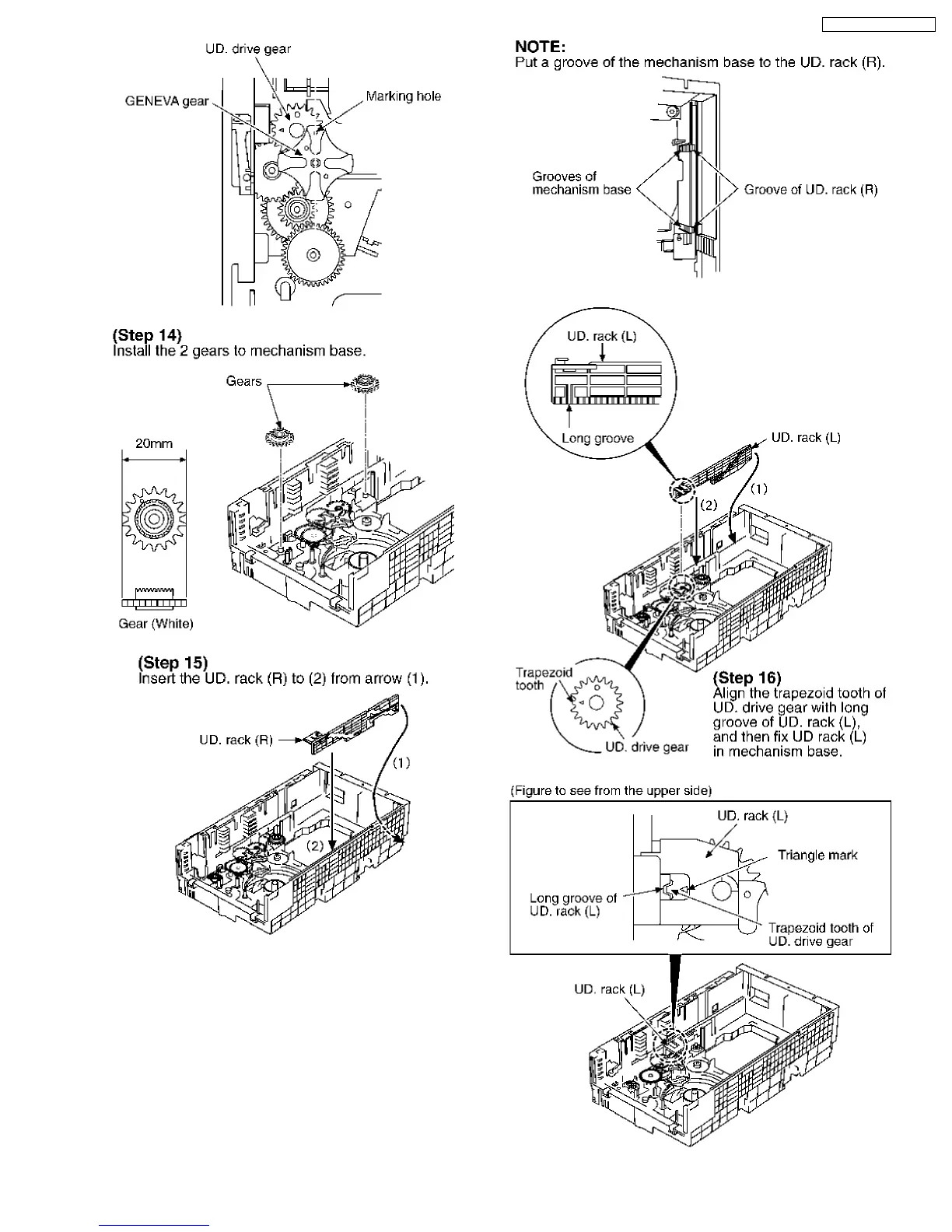 UD. drive gear

GENEVA gear

Marking hole

(Step 14)
Install the 2 gears to mechanism base.

Gears

20mm

Gear (White)

(Step 15)
Insert the UD. rack (R) to (2) from arrow (1).

UD. rack (R)

(1)

(2)

NOTE:
Put a groove of the mechanism base to the UD. rack (R).

Grooves of mechanism base

Groove of UD. rack (R)

UD. rack (L)

Long groove

UD. rack (L)

(1)

(2)

Trapezoid tooth

UD. drive gear

(Step 16)
Align the trapezoid tooth of UD. drive gear with long groove of UD. rack (L), and then fix UD rack (L) in mechanism base.

(Figure to see from the upper side)

UD. rack (L)

Triangle mark

Long groove of UD. rack (L)

Trapezoid tooth of UD. drive gear

UD. rack (L)