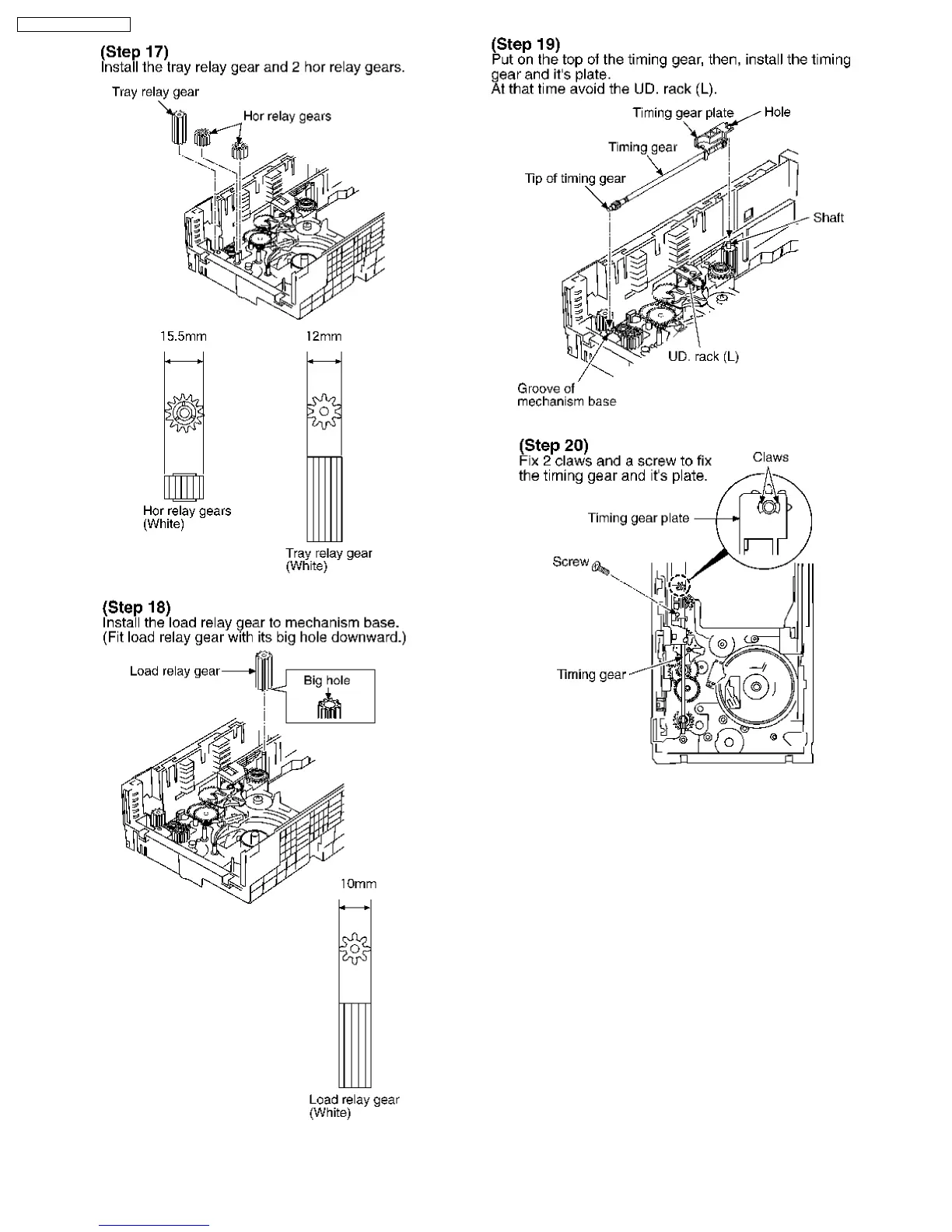 (Step 17)
Install the tray relay gear and 2 hor relay gears.

Tray relay gear

Hor relay gears

15.5mm

12mm

Hor relay gears
(White)

Tray relay gear
(White)

(Step 18)
Install the load relay gear to mechanism base.
(Fit load relay gear with its big hole downward.)

Load relay gear

Big hole

10mm

Load relay gear
(White)

(Step 19)
Put on the top of the timing gear, then, install the timing gear and it's plate.
At that time avoid the UD. rack (L).

Timing gear plate

Hole

Timing gear

Tip of timing gear

Shaft

UD. rack (L)

Groove of
mechanism base

(Step 20)
Fix 2 claws and a screw to fix the timing gear and it's plate.

Claws

Timing gear plate

Screw

Timing gear