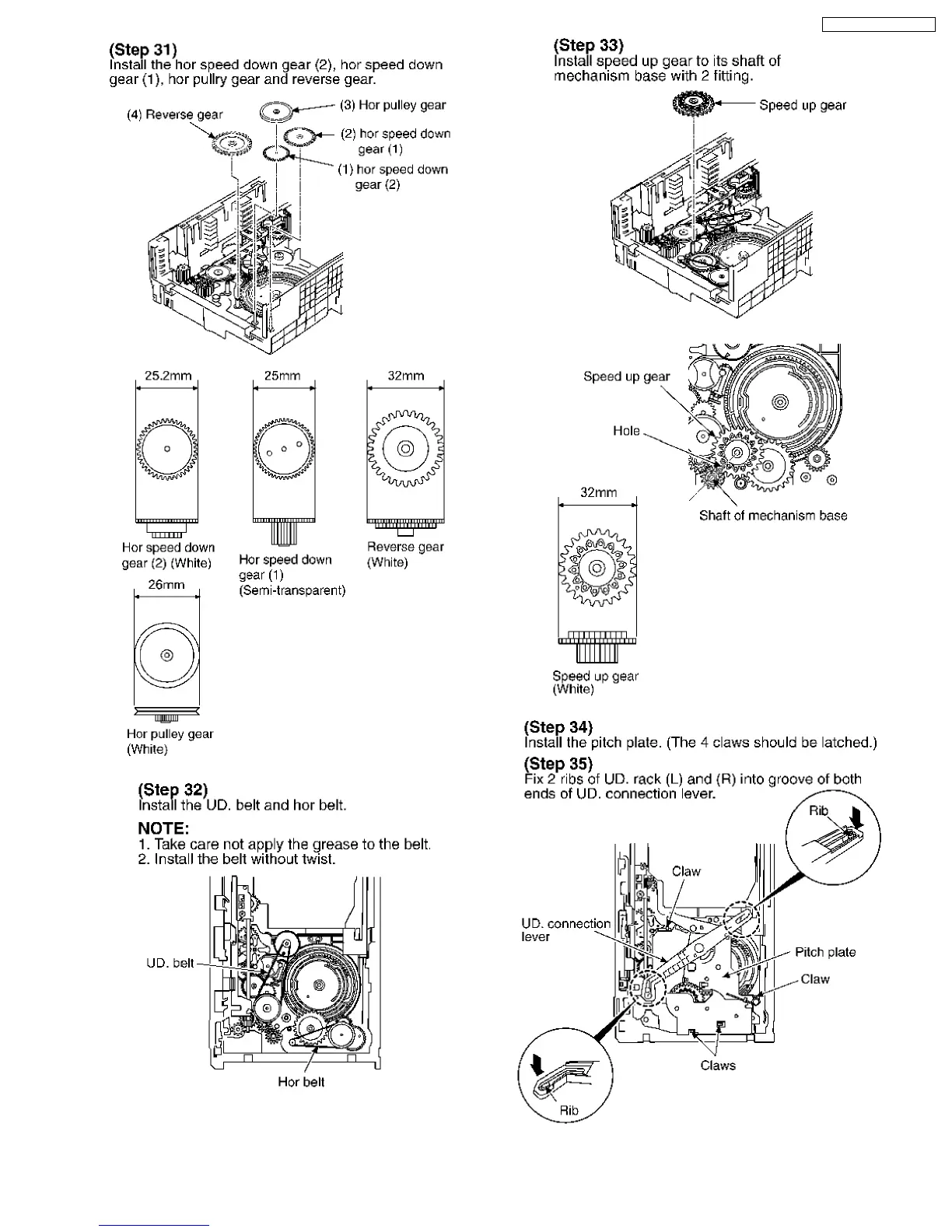 (Step 31)
Install the hor speed down gear (2), hor speed down gear (1), hor pullry gear and reverse gear.

(4) Reverse gear
(3) Hor pulley gear
(2) hor speed down gear (1)
(1) hor speed down gear (2)

25.2mm
25mm
32mm

Hor speed down gear (2) (White)
Hor speed down gear (1) (Semi-transparent)
Reverse gear (White)

26mm

Hor pulley gear (White)

(Step 32)
Install the UD. belt and hor belt.

NOTE:
1. Take care not apply the grease to the belt.
2. Install the belt without twist.

UD. belt
Hor belt

(Step 33)
Install speed up gear to its shaft of mechanism base with 2 fitting.

Speed up gear

Speed up gear
Hole
Shaft of mechanism base

32mm

Speed up gear (White)

(Step 34)
Install the pitch plate. (The 4 claws should be latched.)

(Step 35)
Fix 2 ribs of UD. rack (L) and (R) into groove of both ends of UD. connection lever.

Rib
Claw
UD. connection lever
Pitch plate
Claw
Claws
Rib