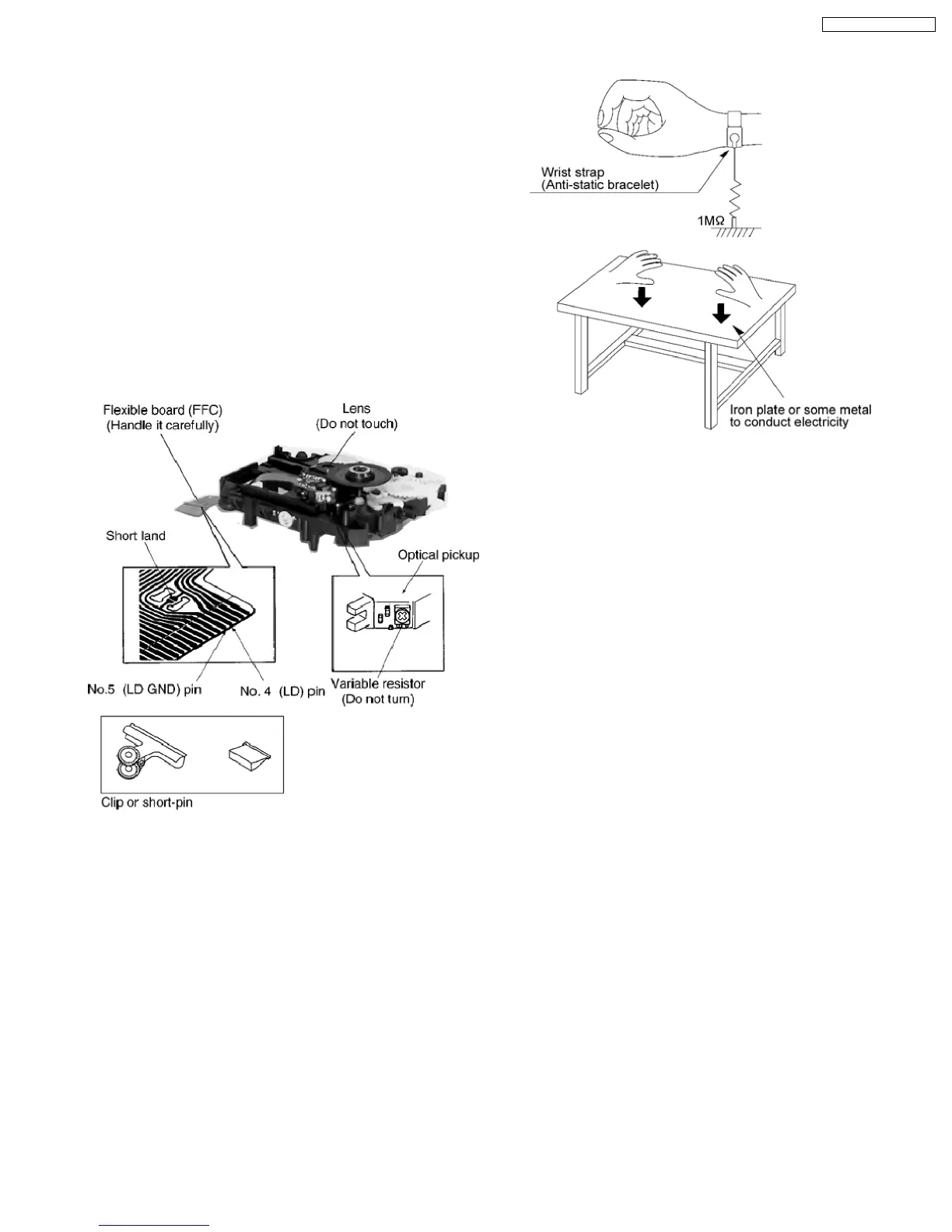 Flexible board (FFC)
(Handle it carefully)

Lens
(Do not touch)

Short land

Optical pickup

No.5 (LD GND) pin

No. 4 (LD) pin

Variable resistor
(Do not turn)

Clip or short-pin

Wrist strap
(Anti-static bracelet)

1MΩ

Iron plate or some metal
to conduct electricity