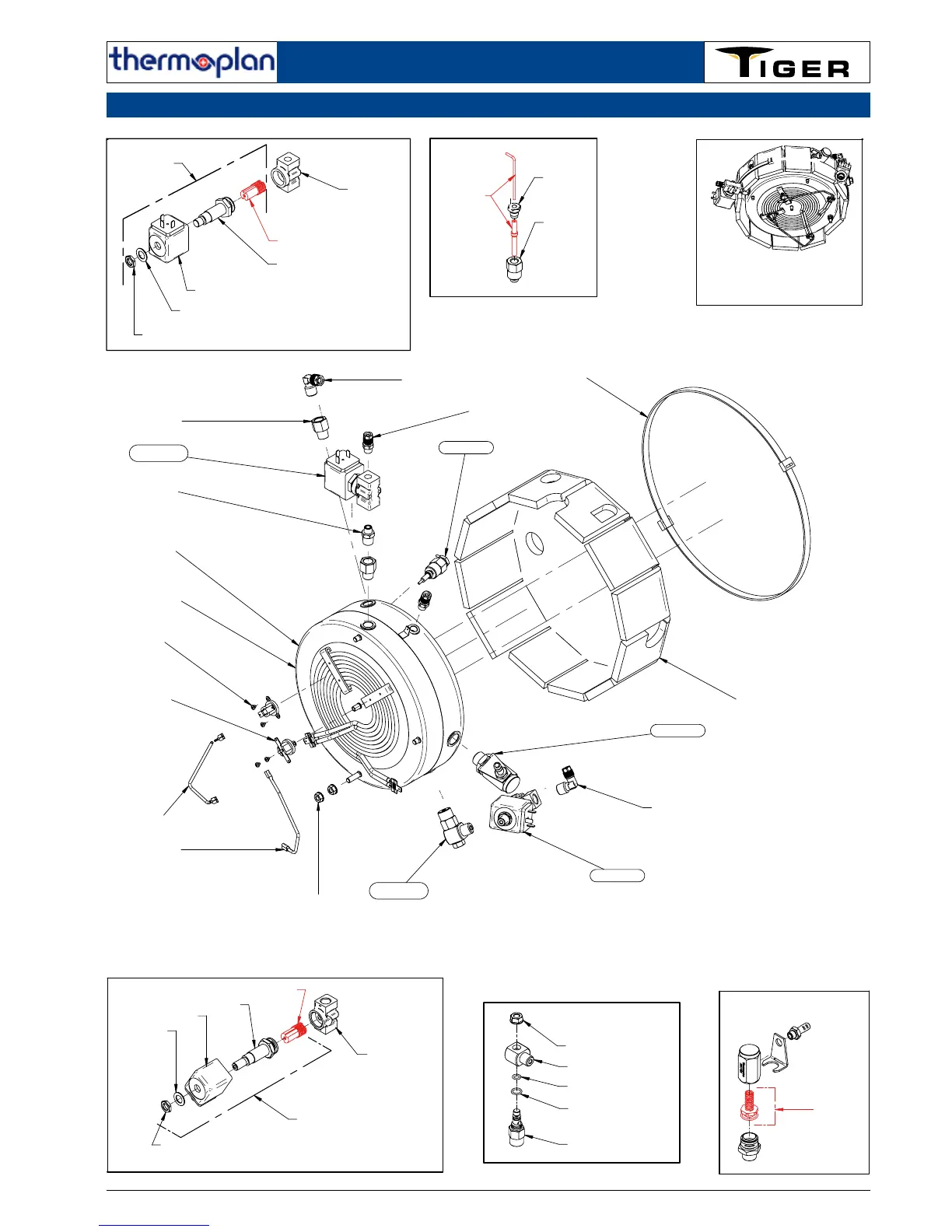 thermoplan

TIGER