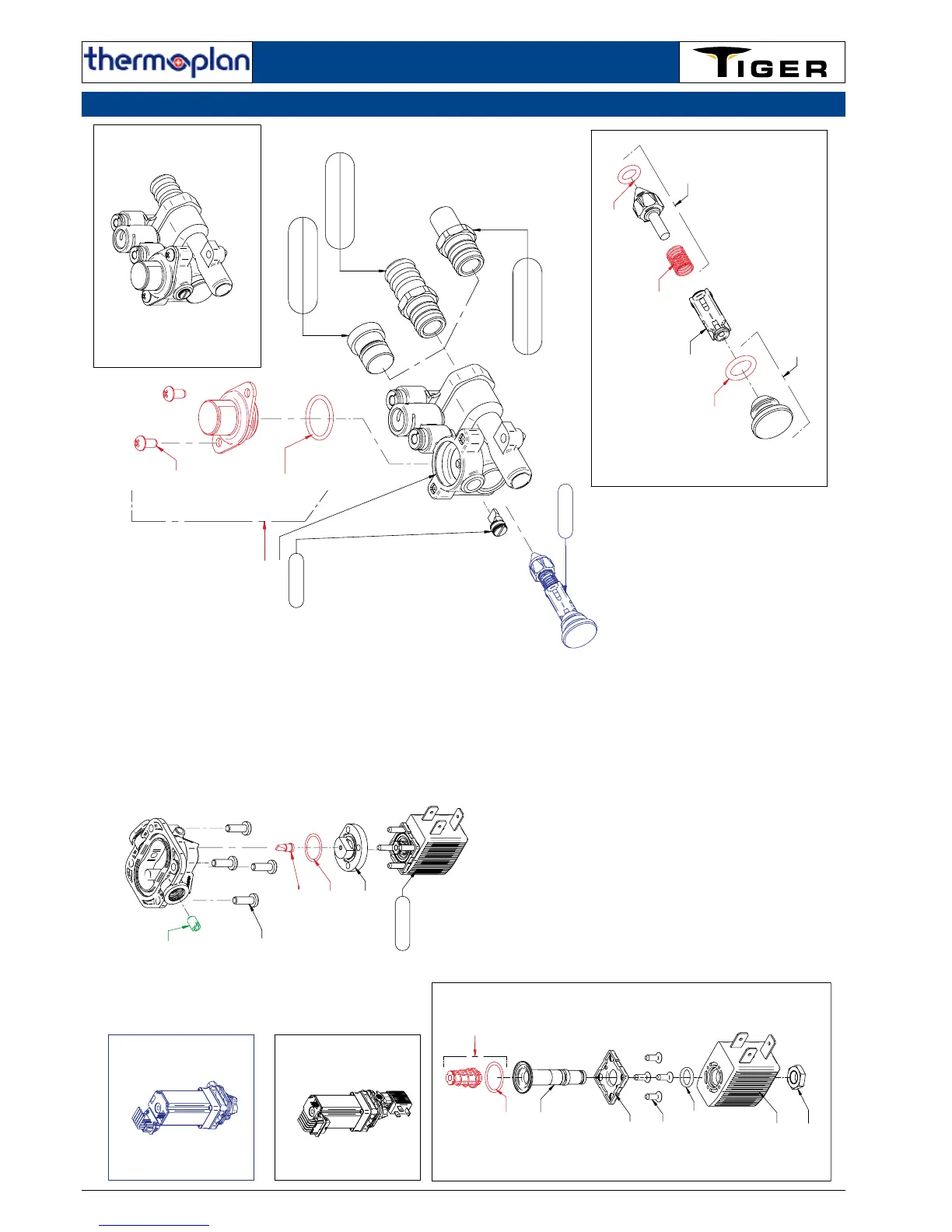 thermoplan

TIGER