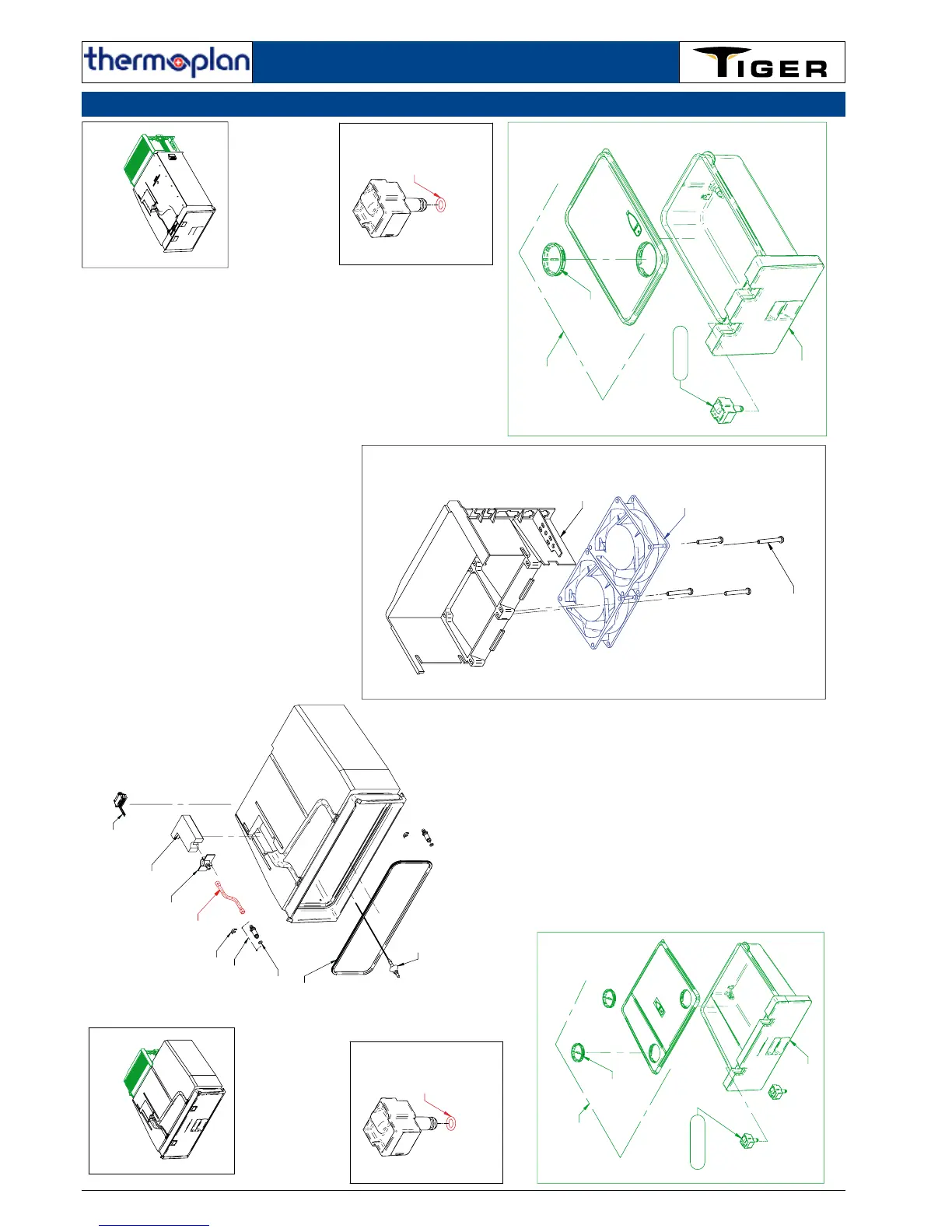 thermoplan

TIGER