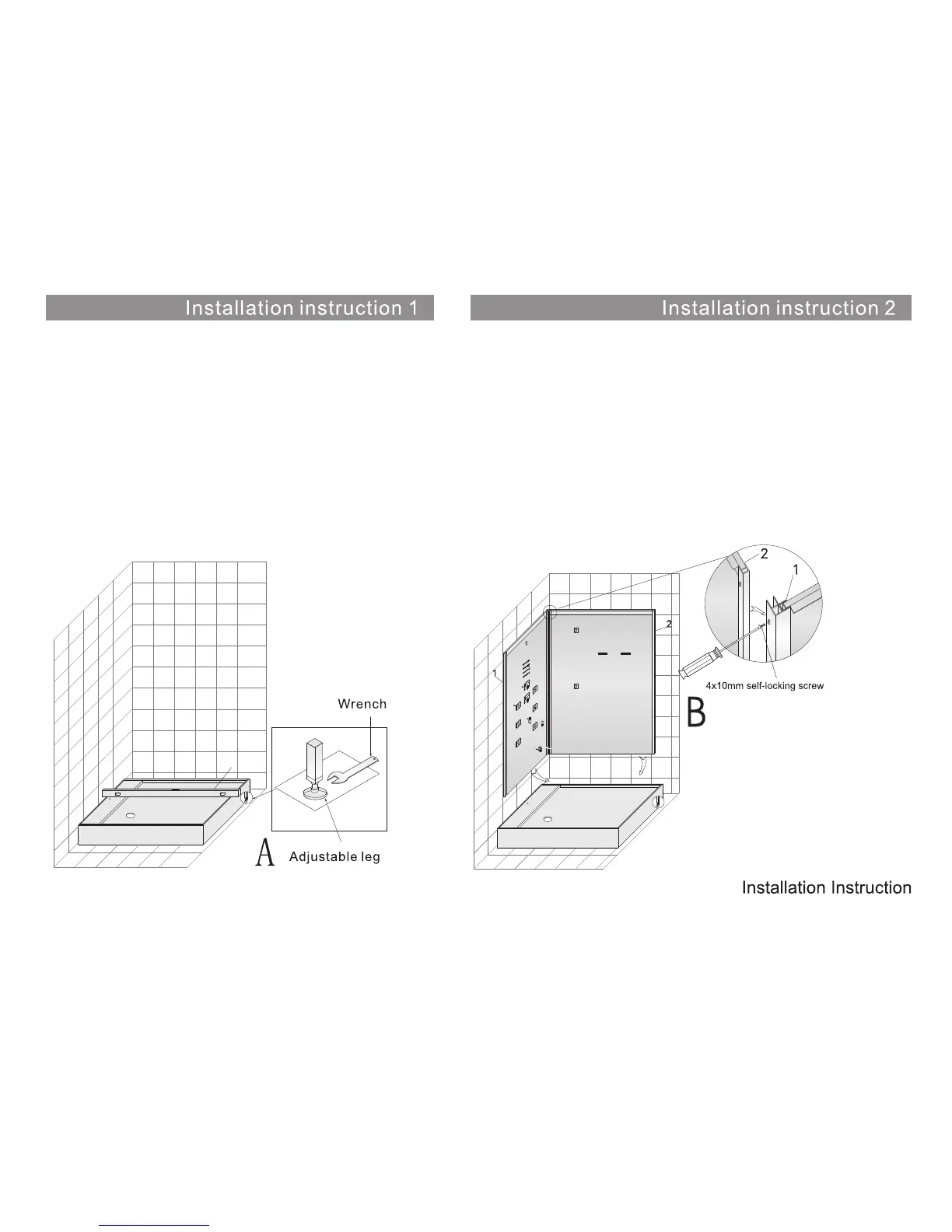 Installation instruction 1

Wrench

A

Adjustable leg

Installation instruction 2

2

1

2

1

4x10mm self-locking screw

B

Installation Instruction