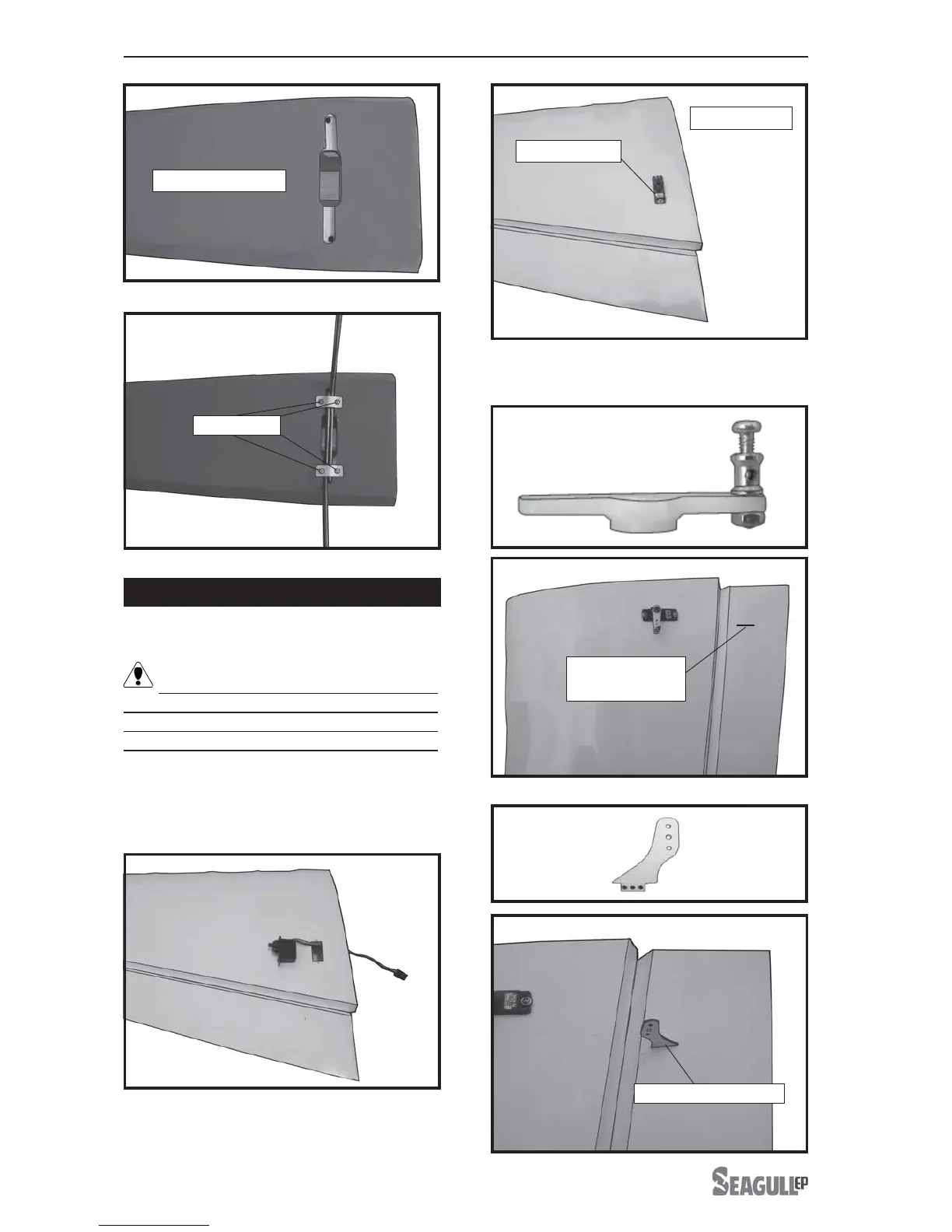 SEAGULL EP