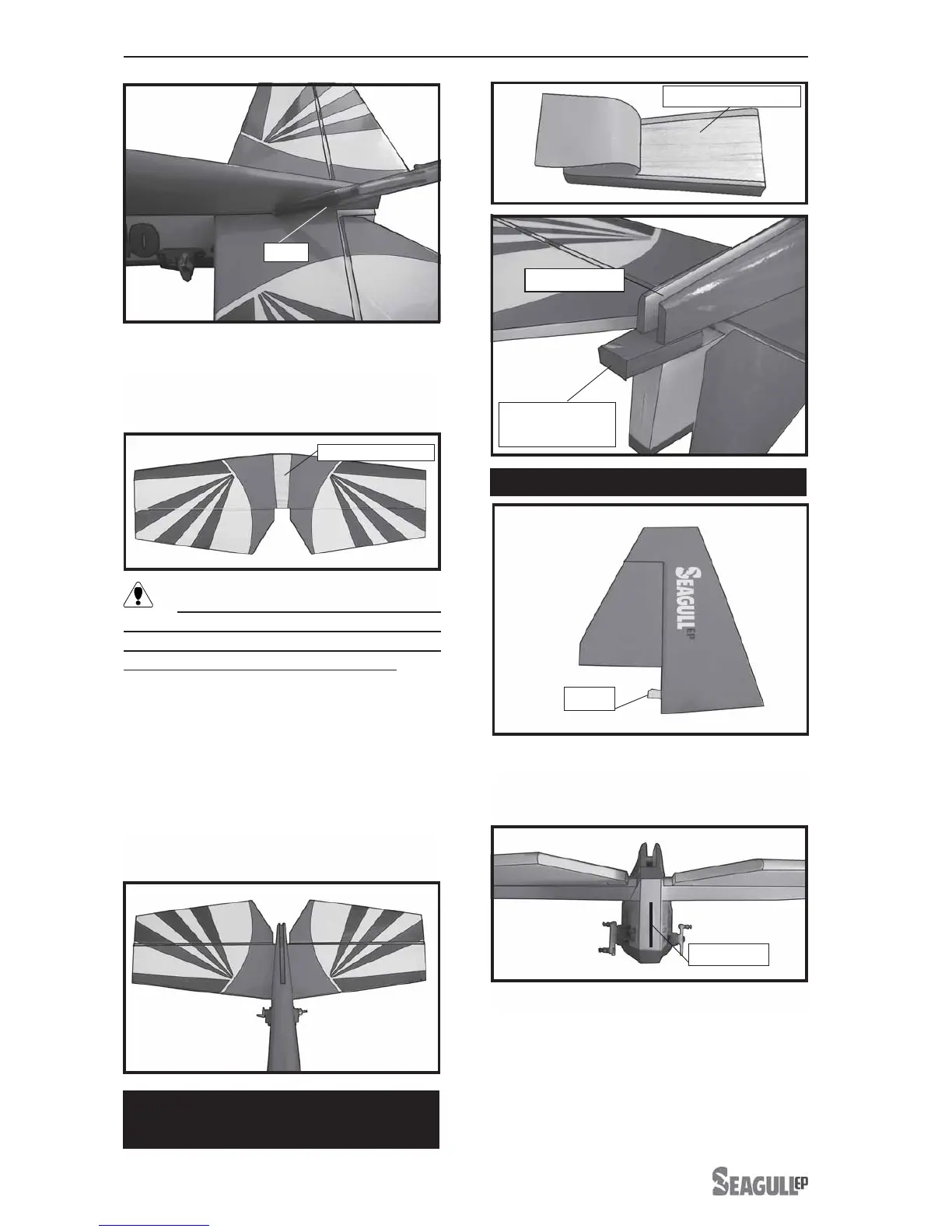 SEAGULL EP

SEAGULL EP