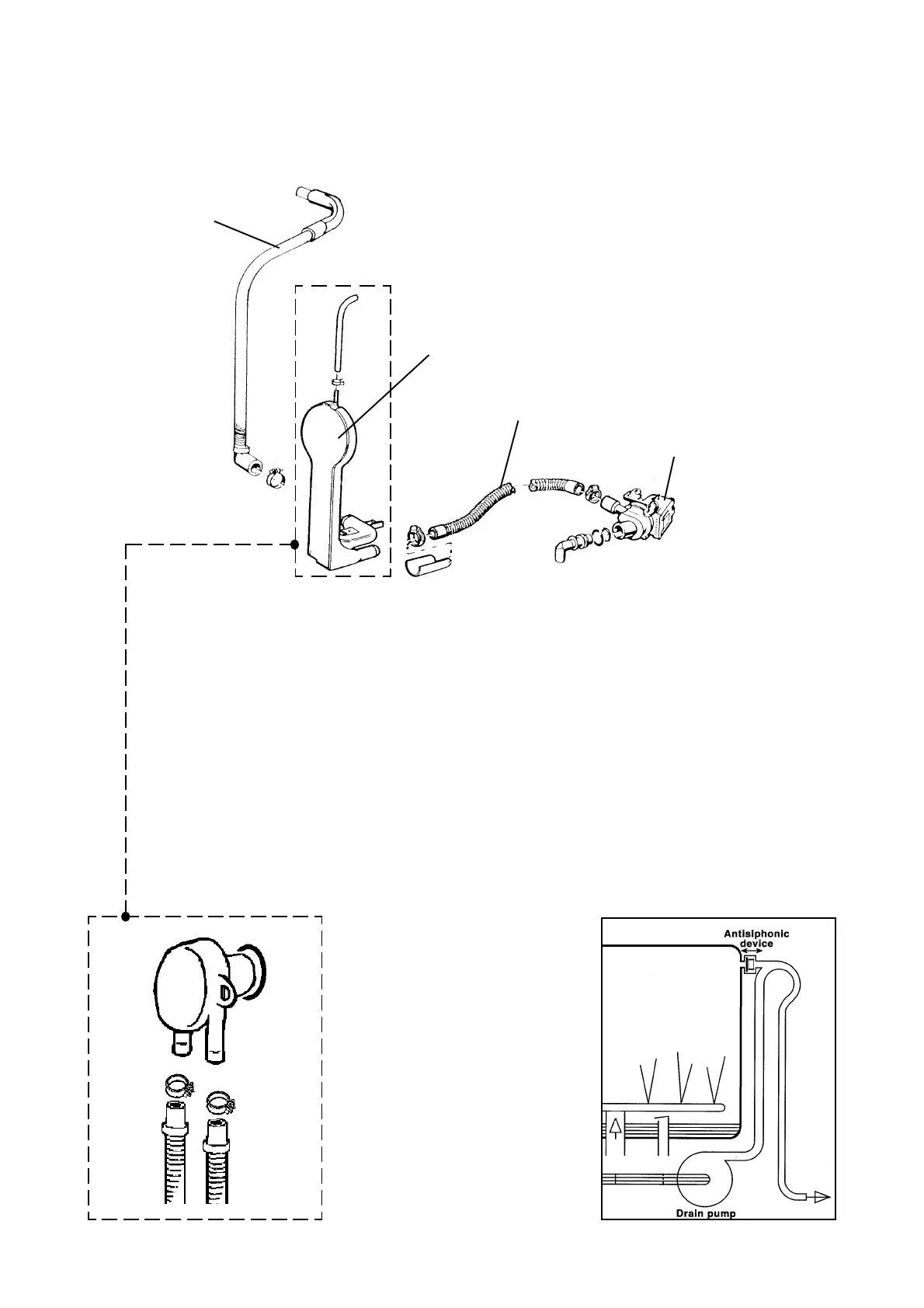 Antisiphonic device

Drain pump