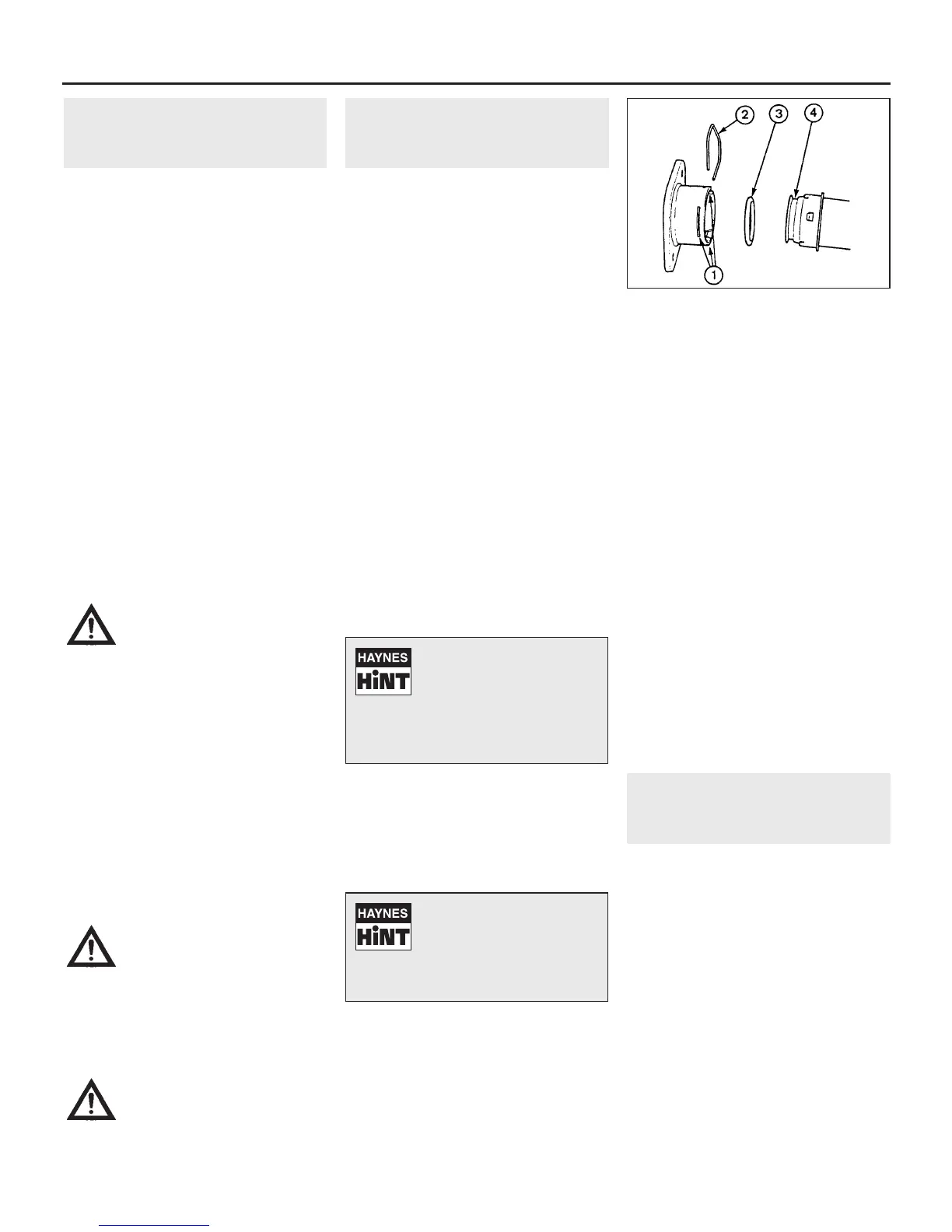 2
3
4
1

HAYNES
HiNT

HAYNES
HiNT