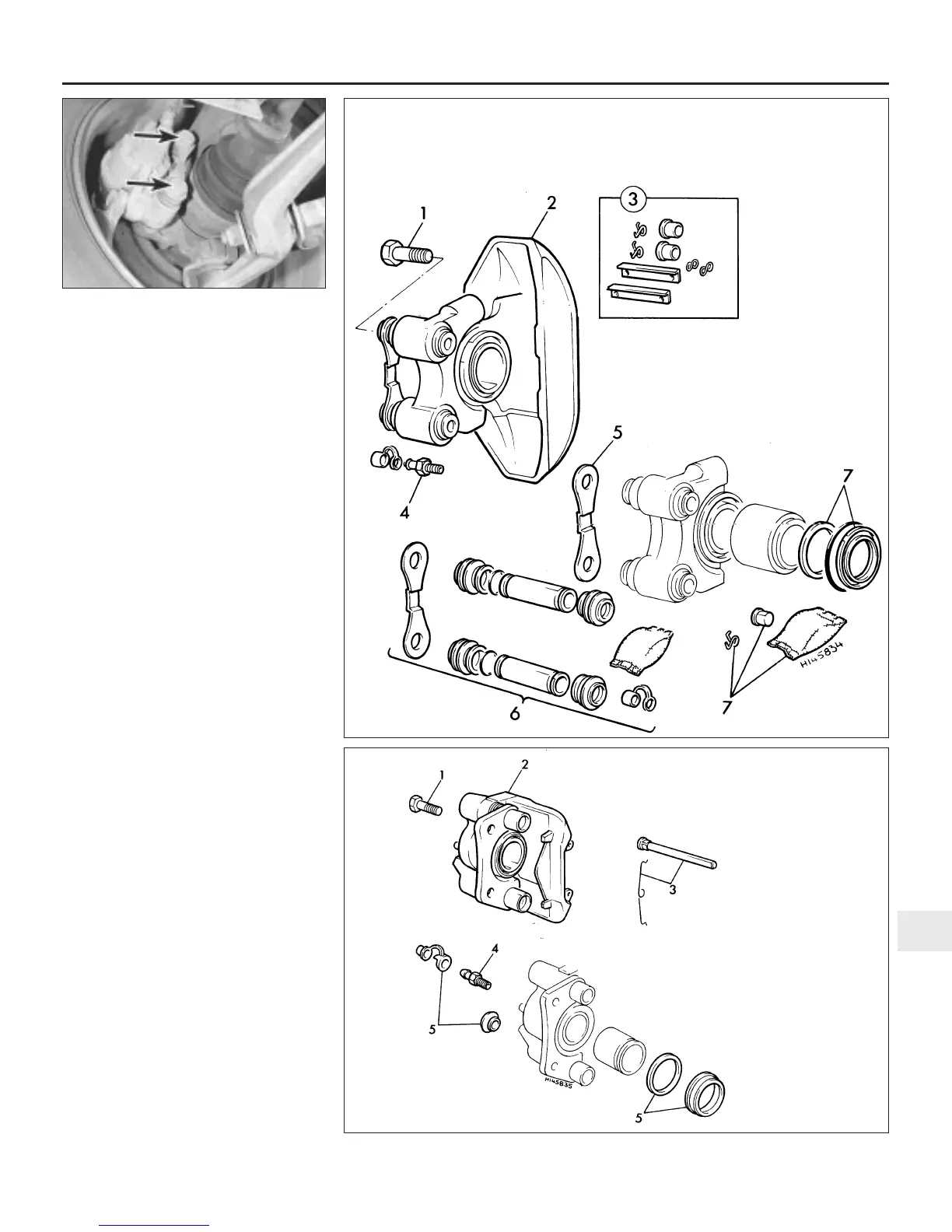 1
2
3
4
5
7
6
7
H145834

1
2
3
4
5
5
H145835