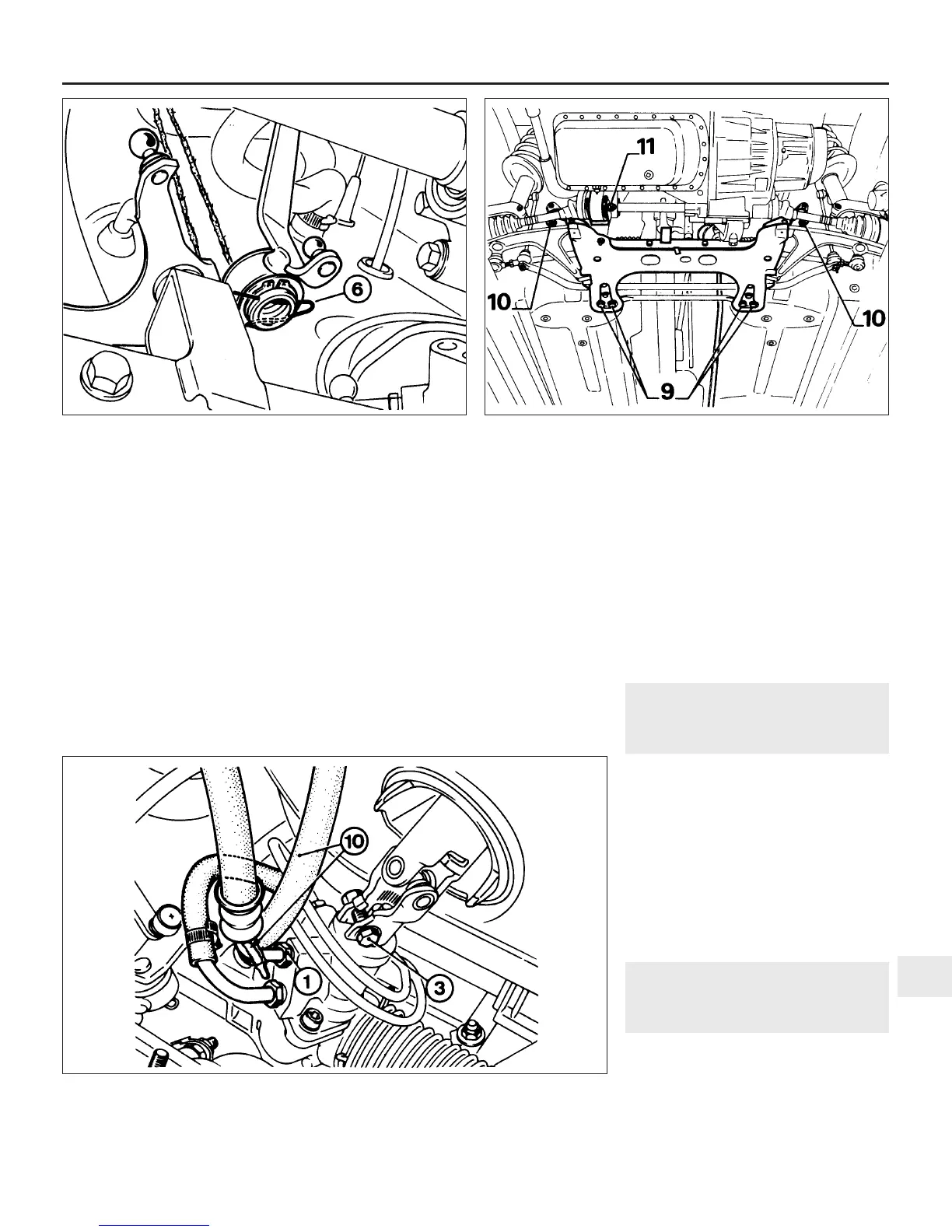 6

11

10

10

9

10

1

3