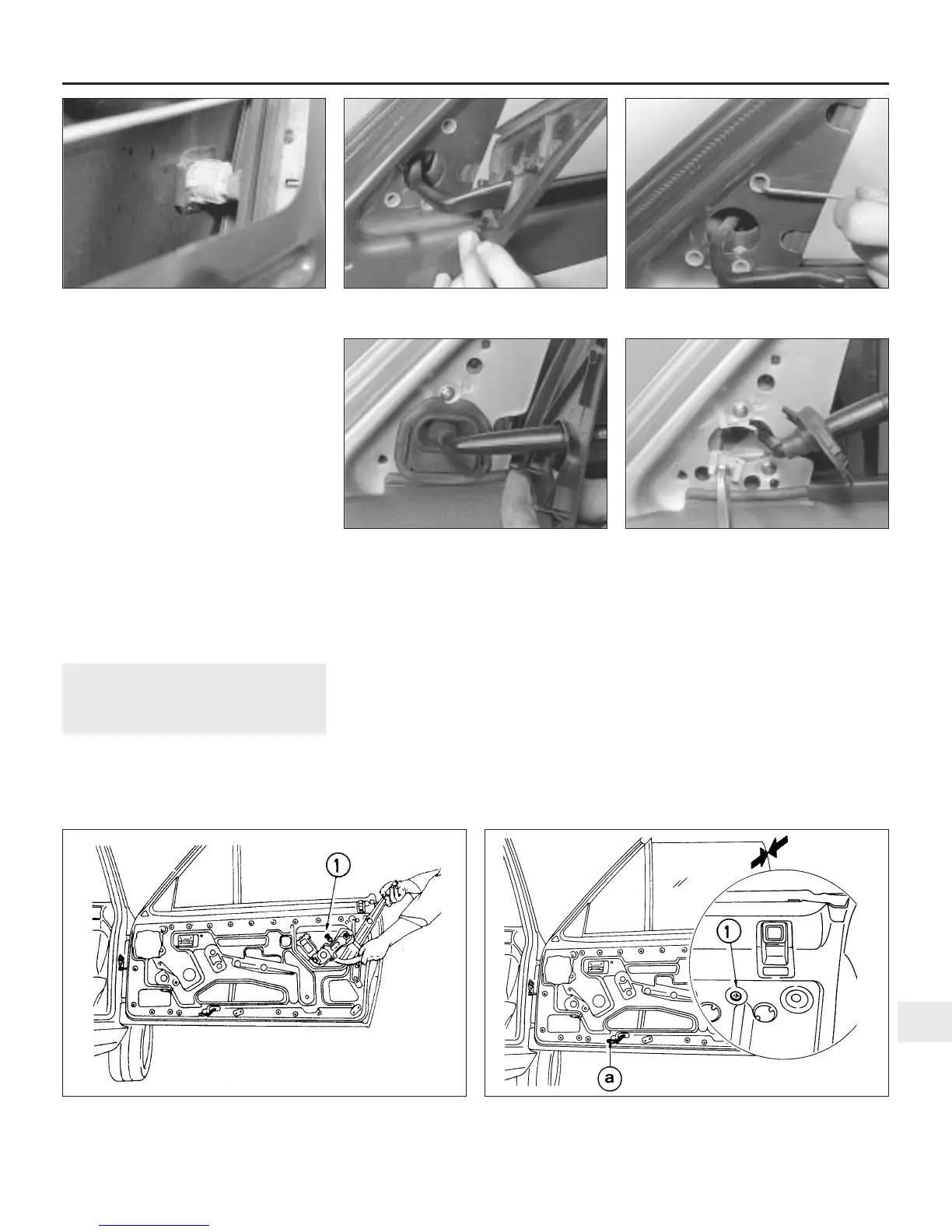 1

1

a