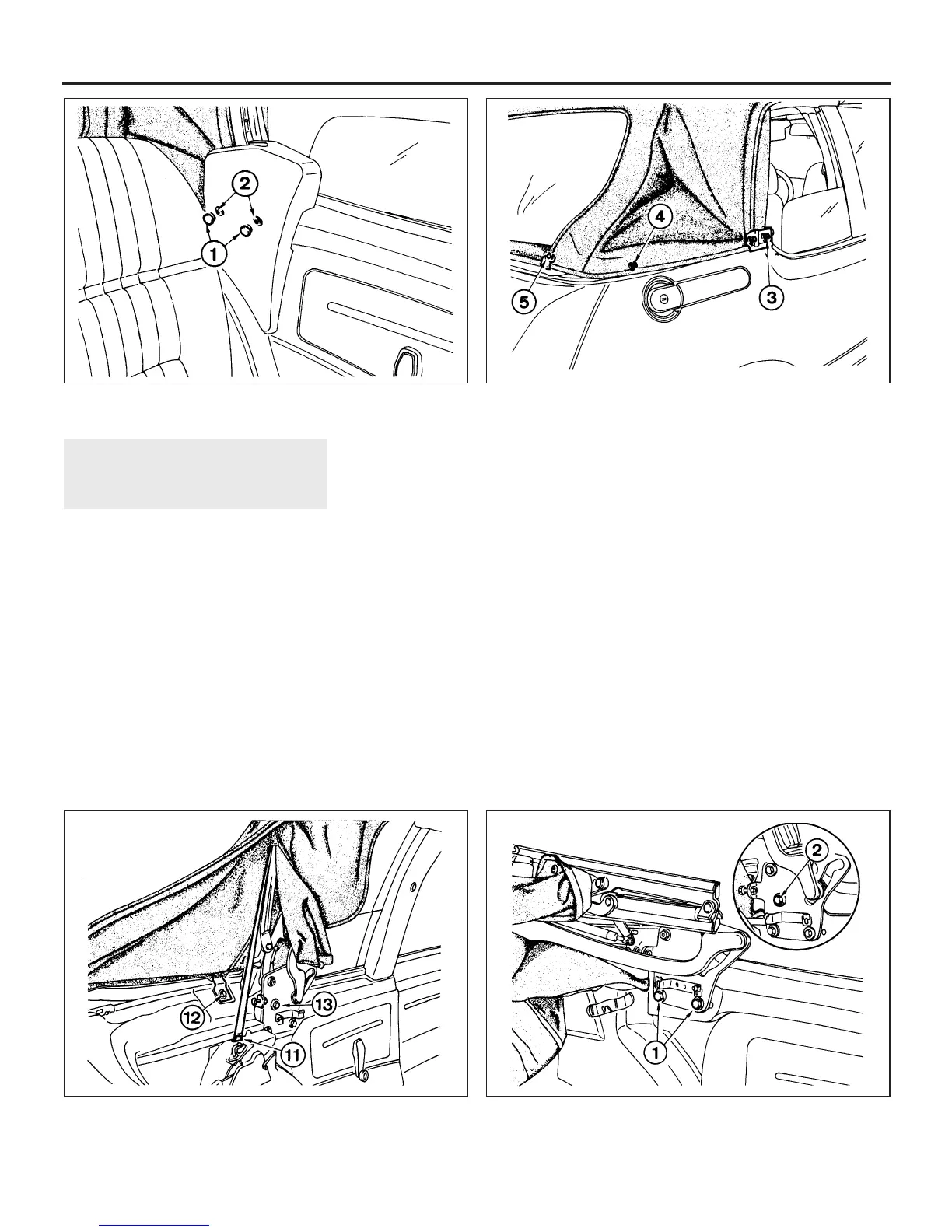 2
1

4
5
3

12
13
11

2
1