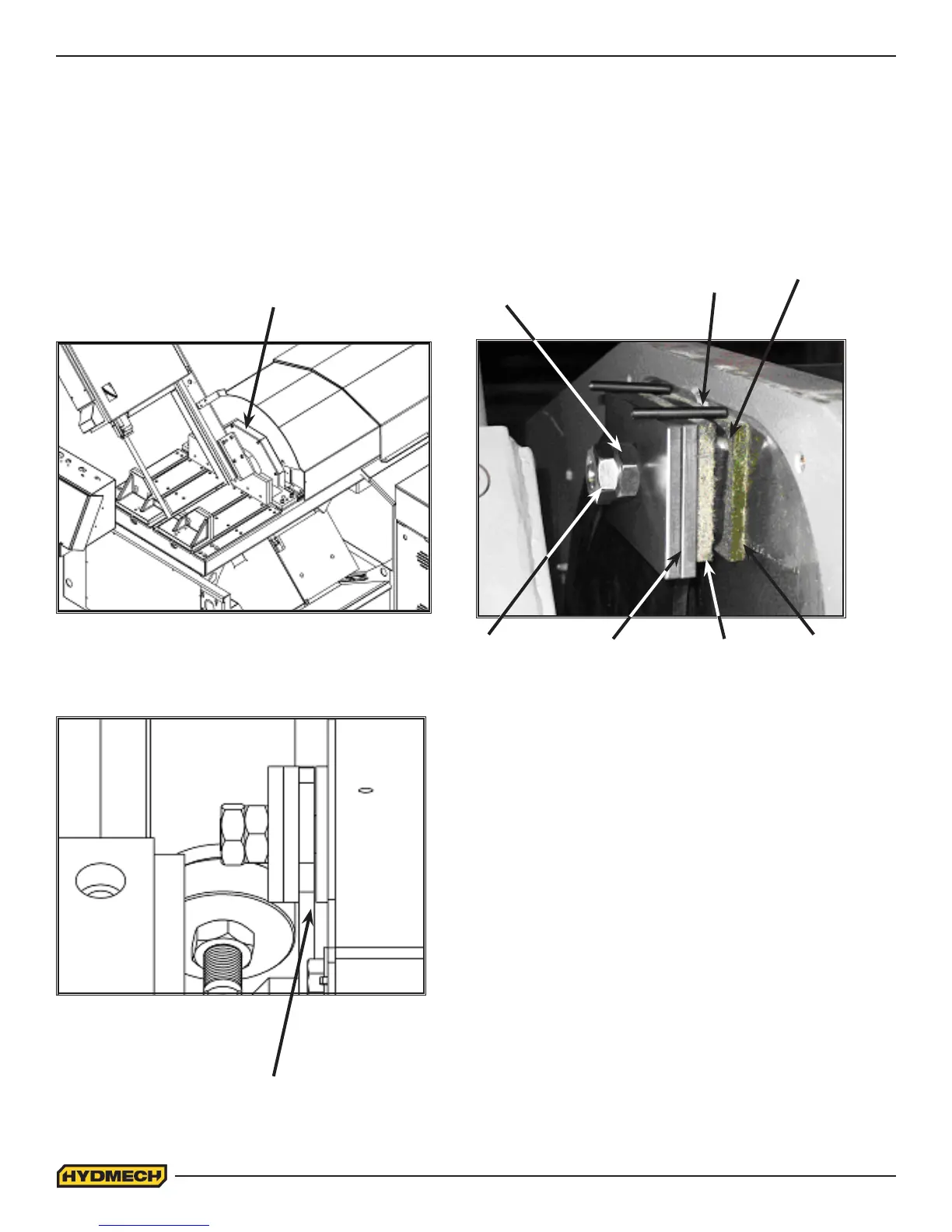 HYDMECH