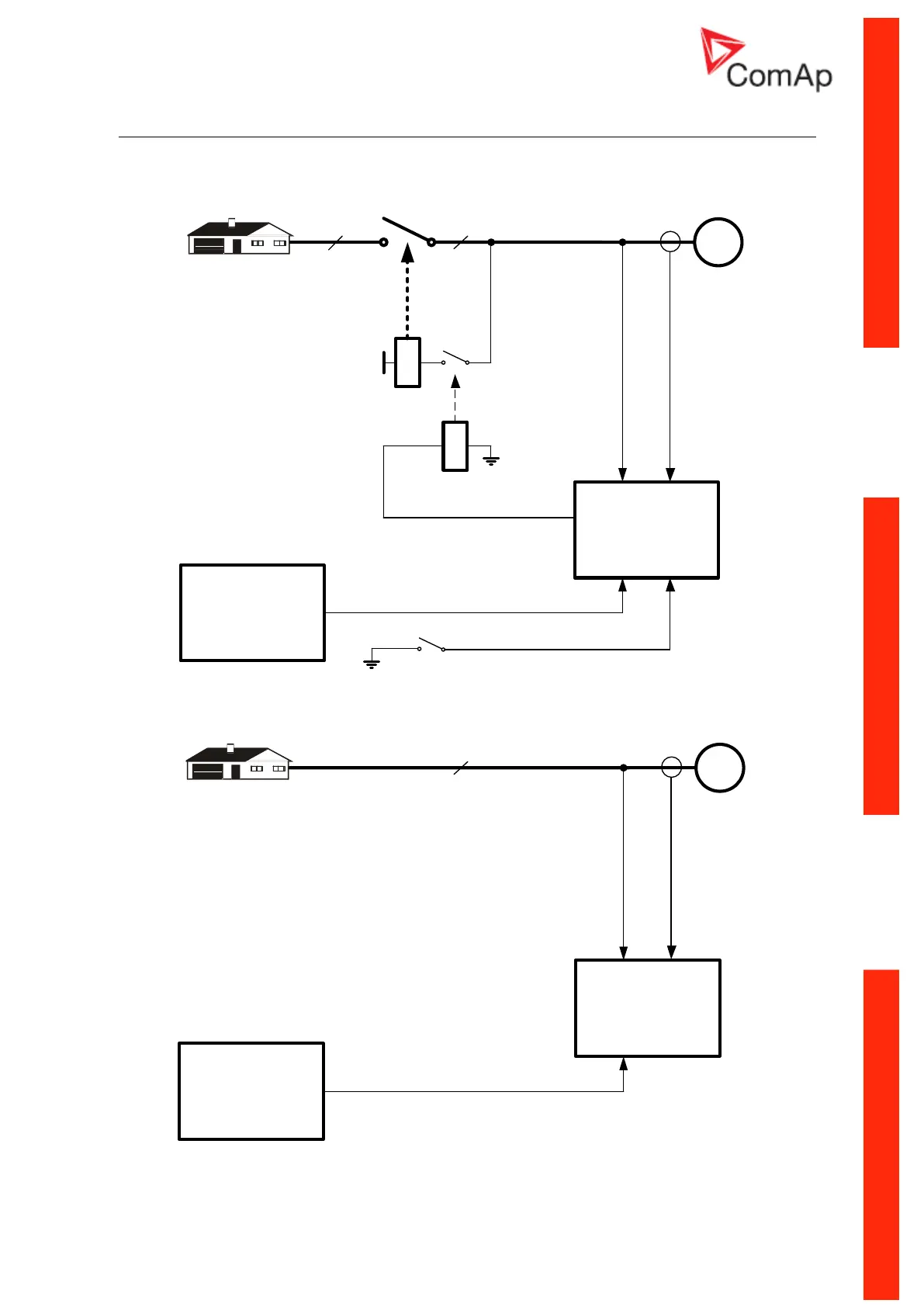 ComAp