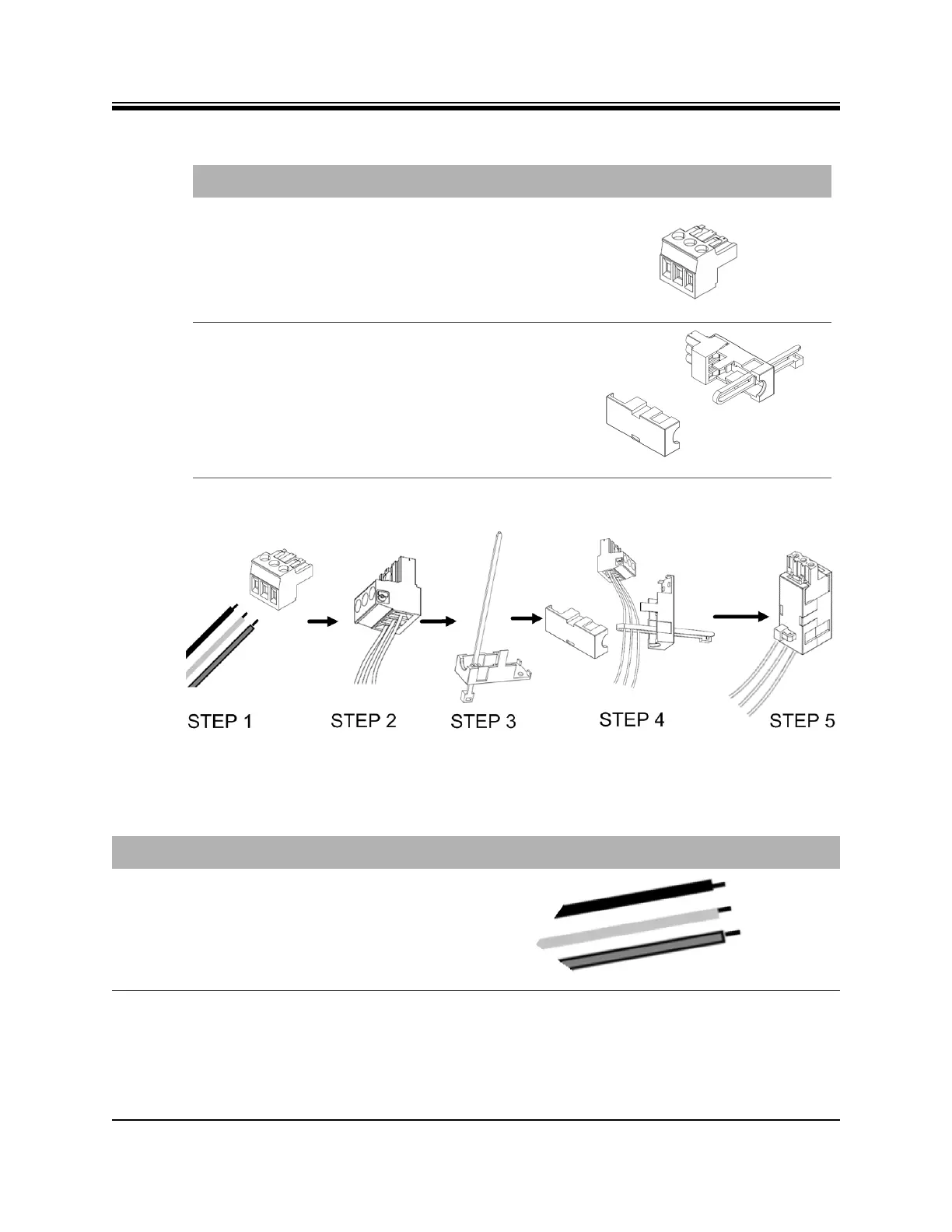 STEP 1

STEP 2

STEP 3

STEP 4

STEP 5