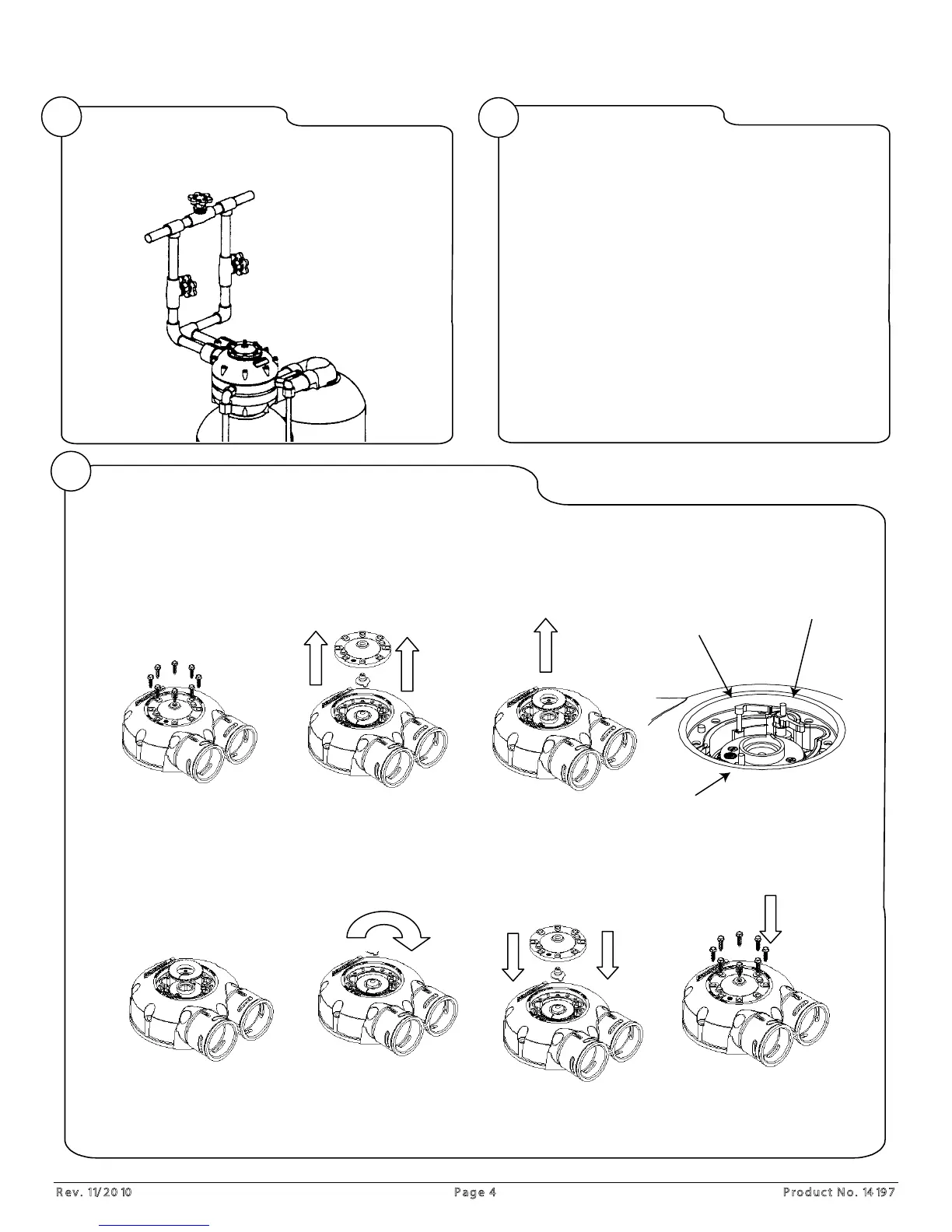 Rev. 11/2010

Page 4

Product No. 14197