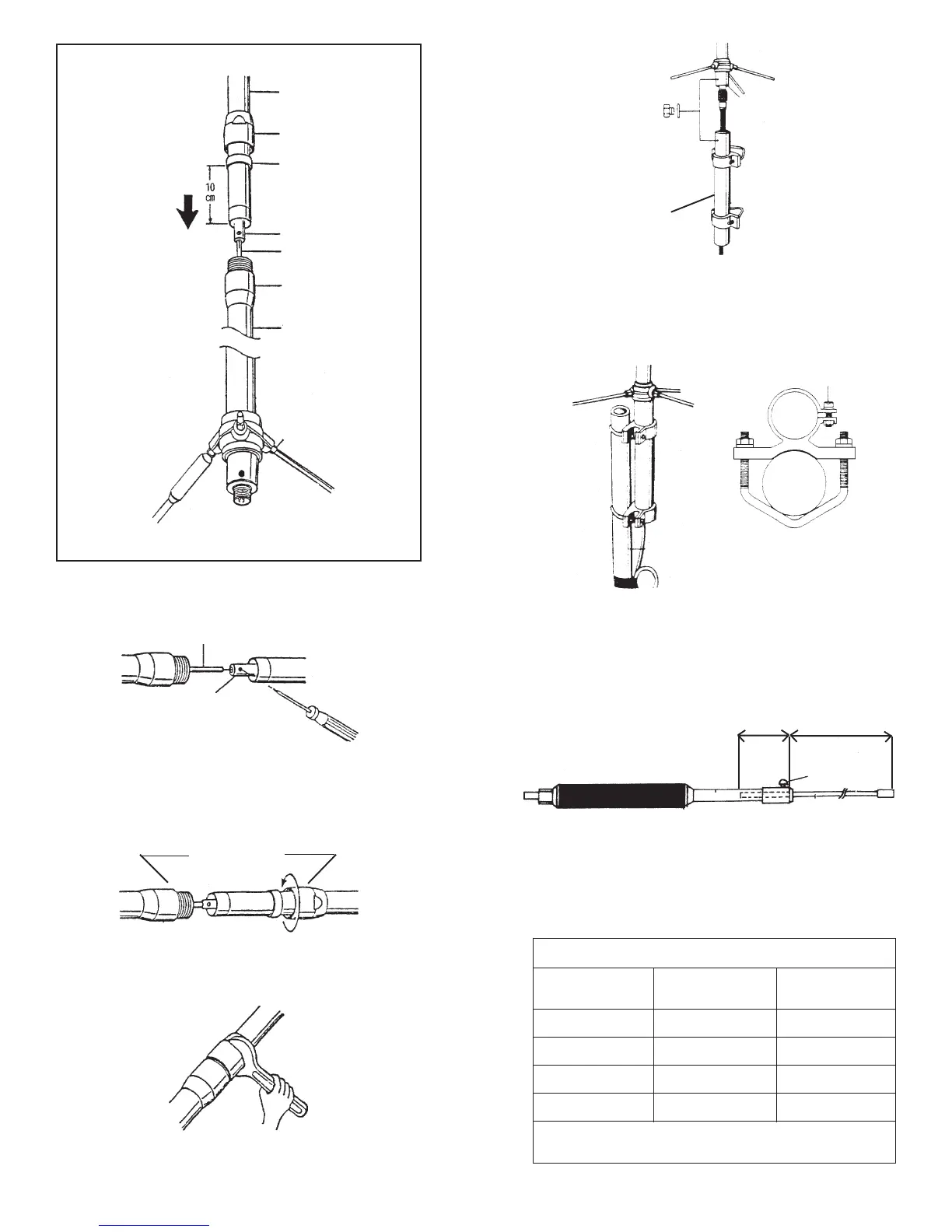 10 cm