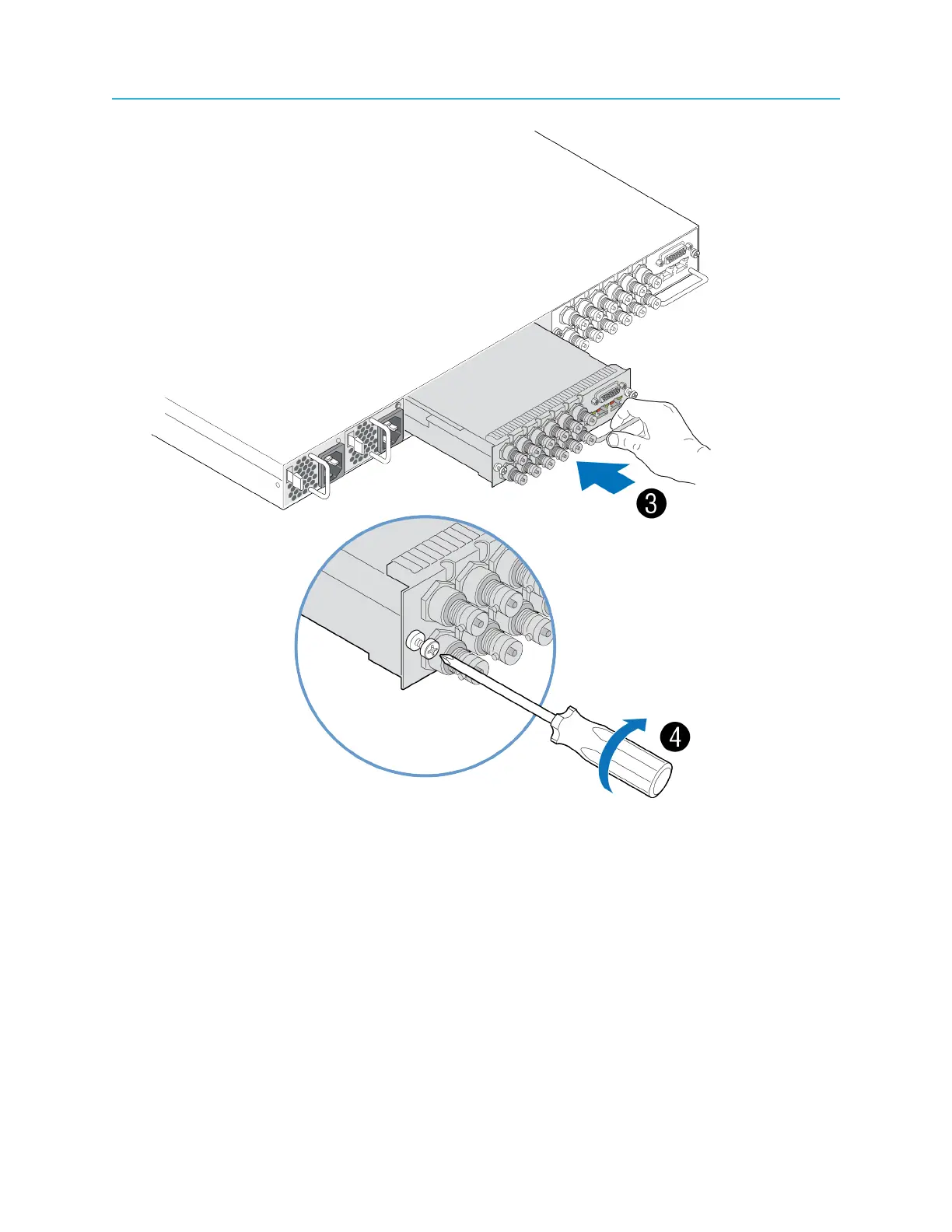 3

4