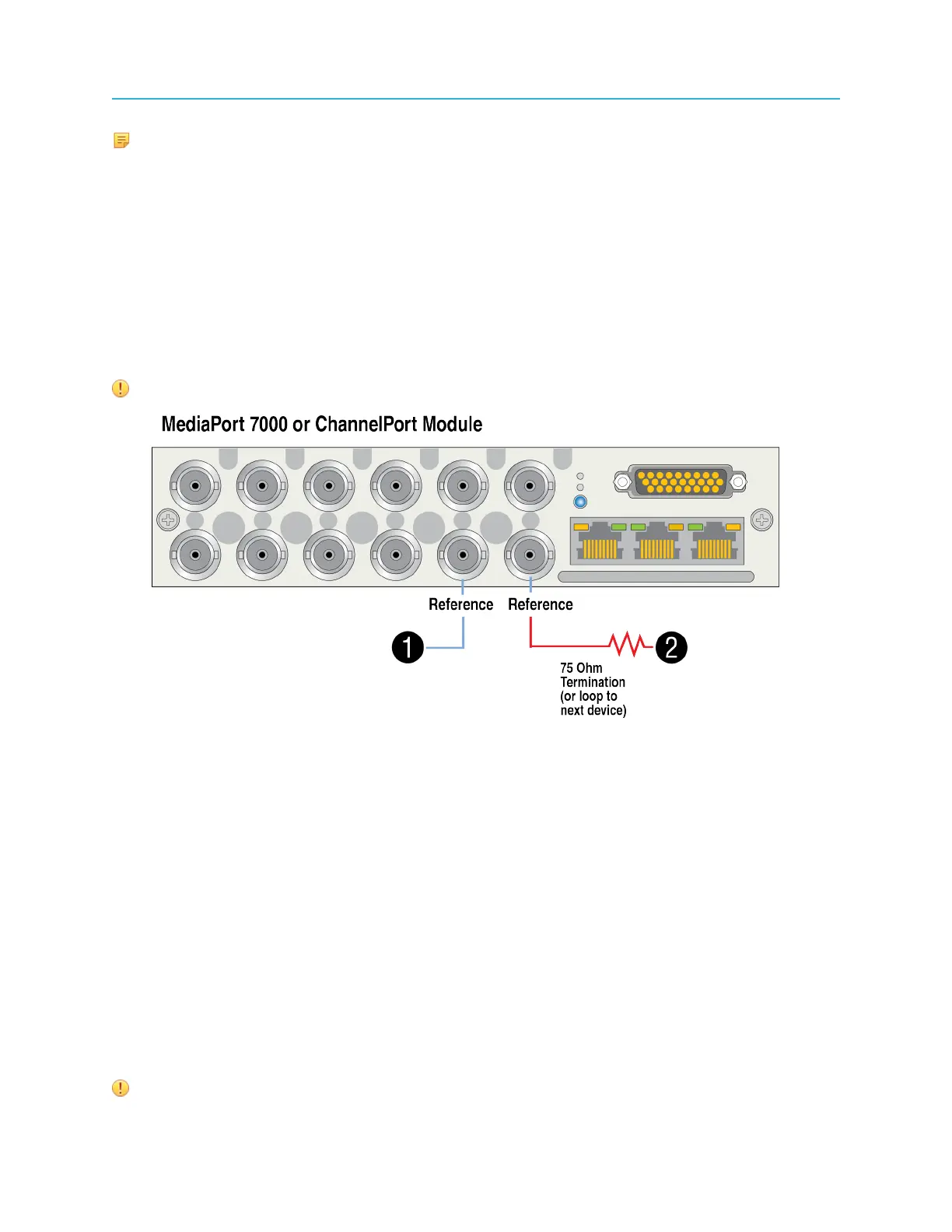 MediaPort 7000 or ChannelPort Module

Reference Reference

1

2

75 Ohm Termination (or loop to next device)