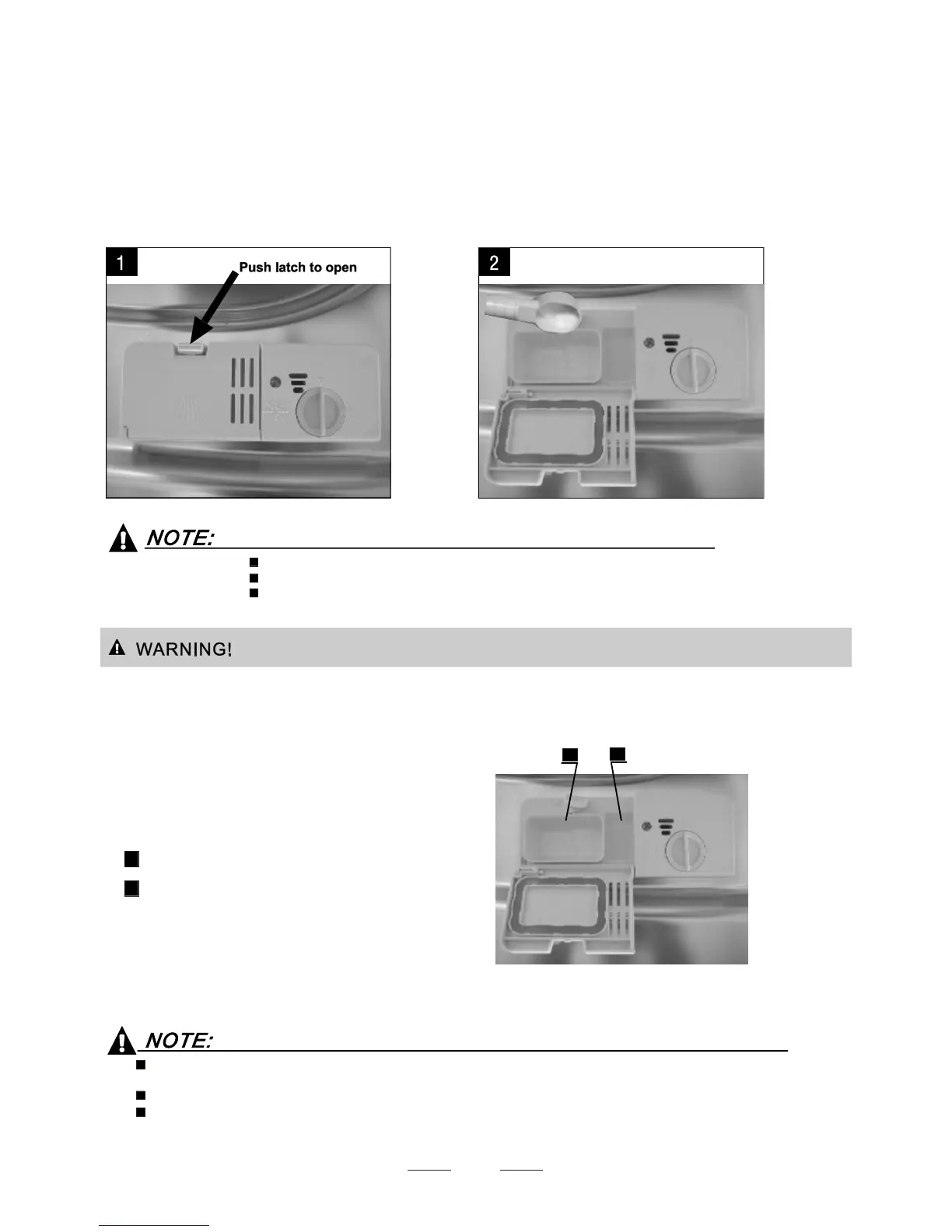 1

Push latch to open

2

NOTE:

WARNING!

NOTE: