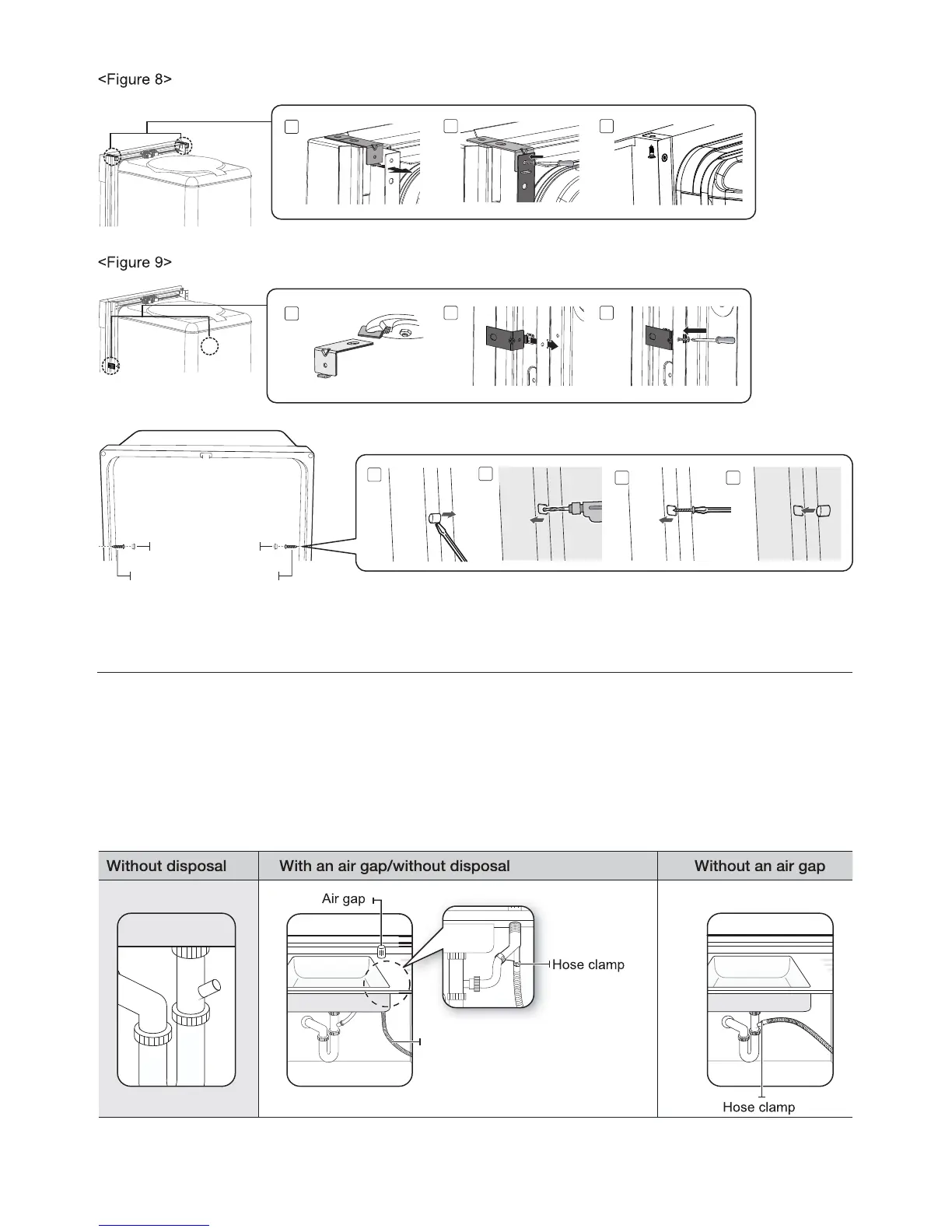 <Figure 8>

<Figure 9>

| Without disposal | With an air gap/without disposal | Without an air gap |
|---|---|---|
| | Air gap Hose clamp | Hose clamp |