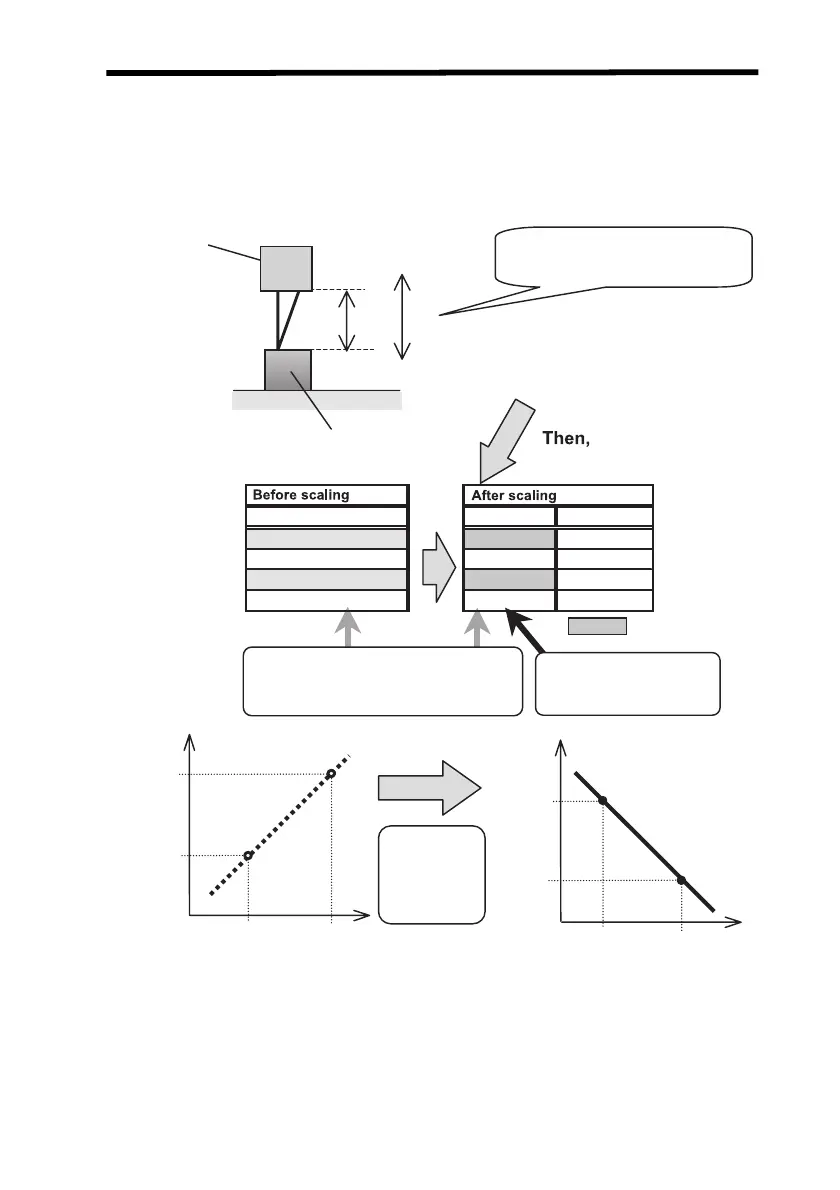 Then,

Before scaling

After scaling