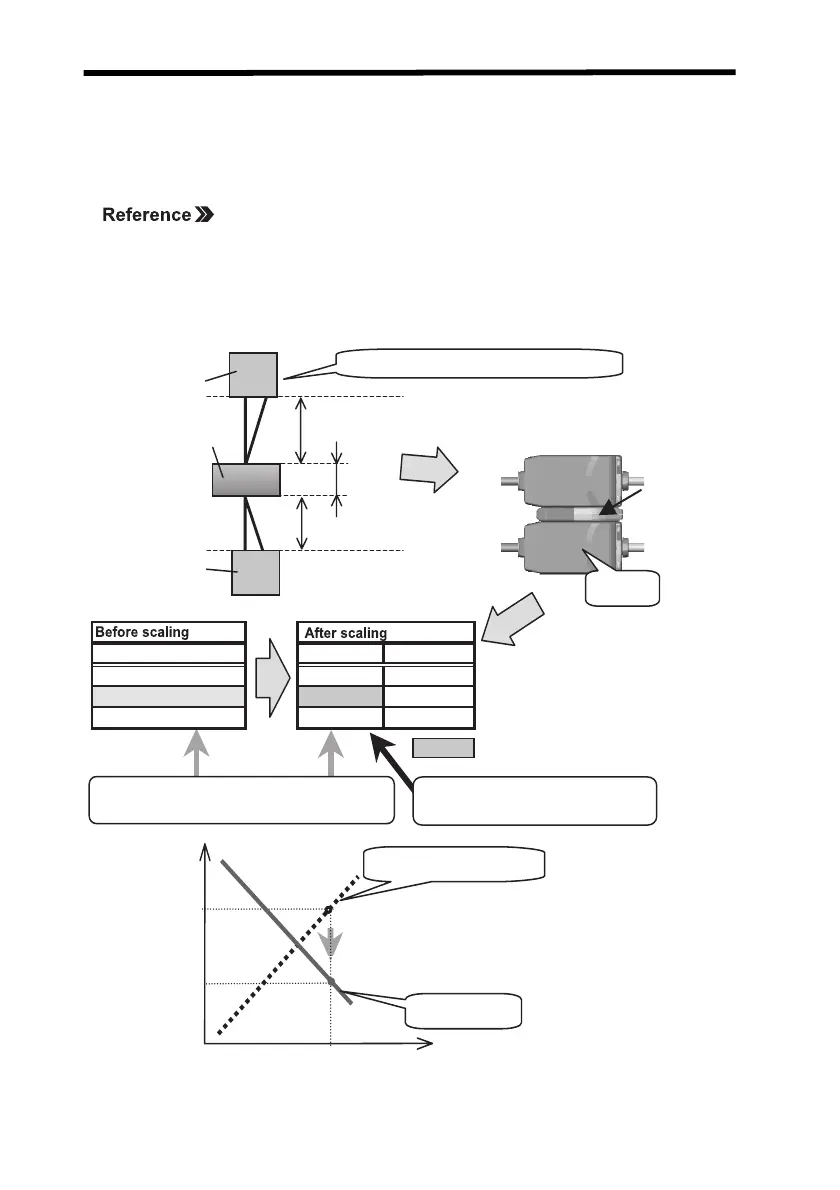 Reference

Before scaling

After scaling