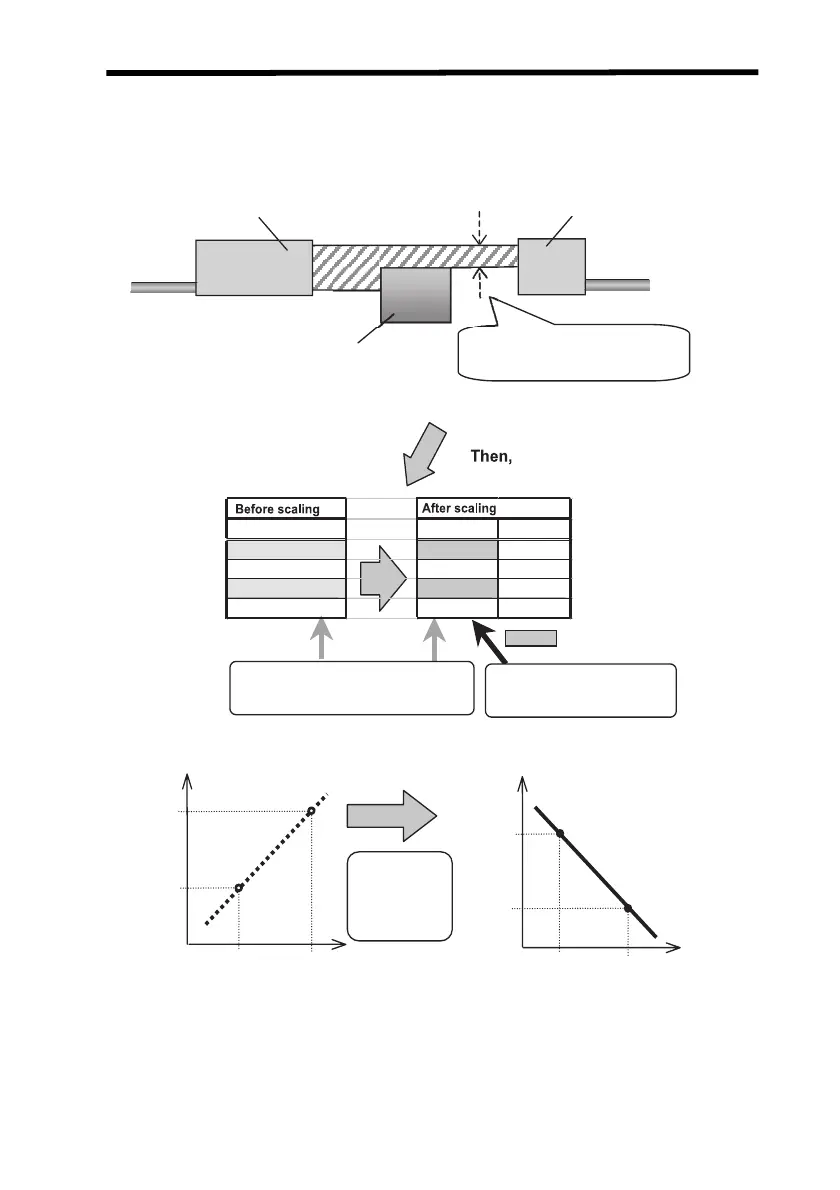 Then,

Before scaling

After scaling