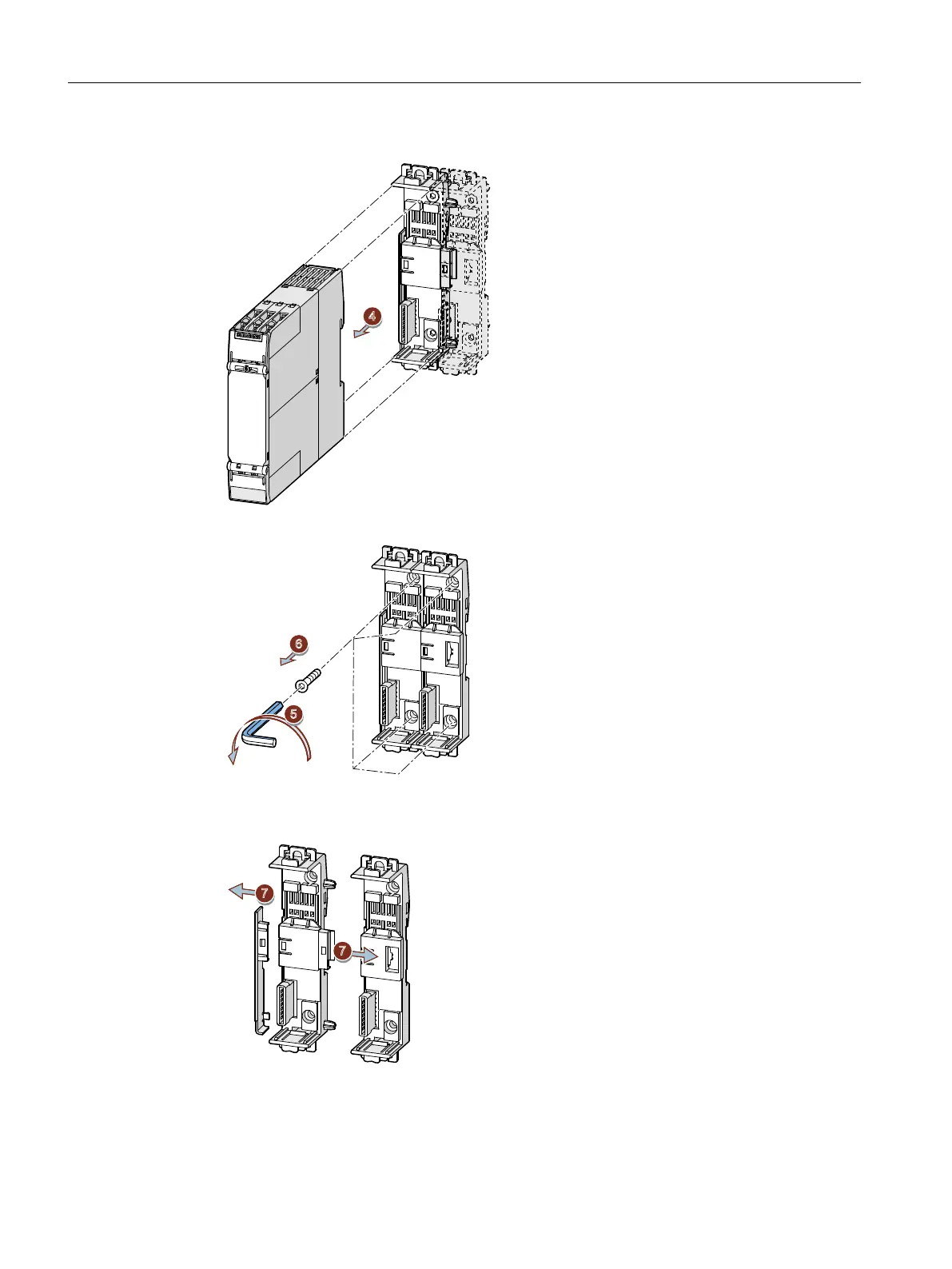 4

6

5

7

7