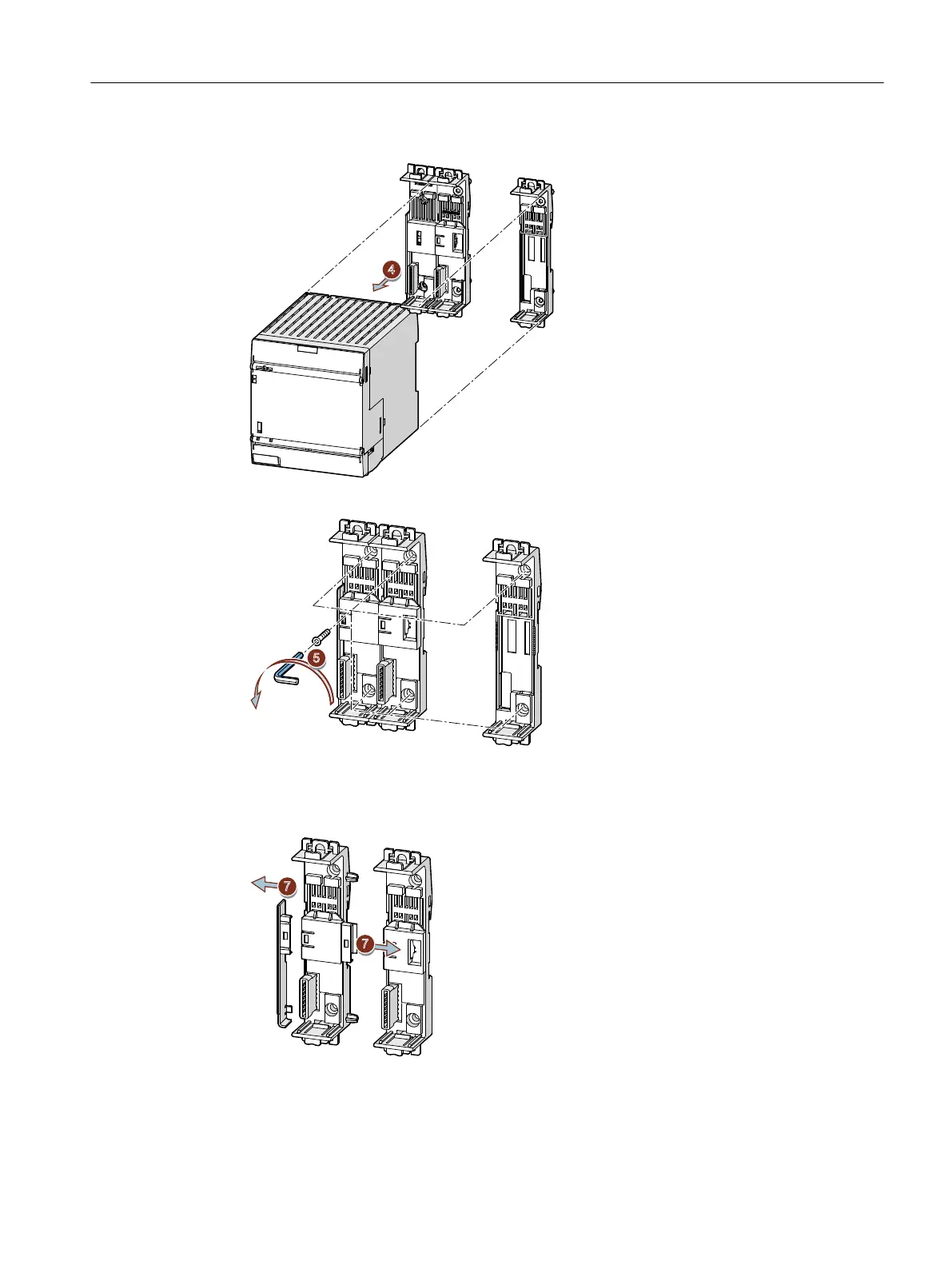 4

5

7

7