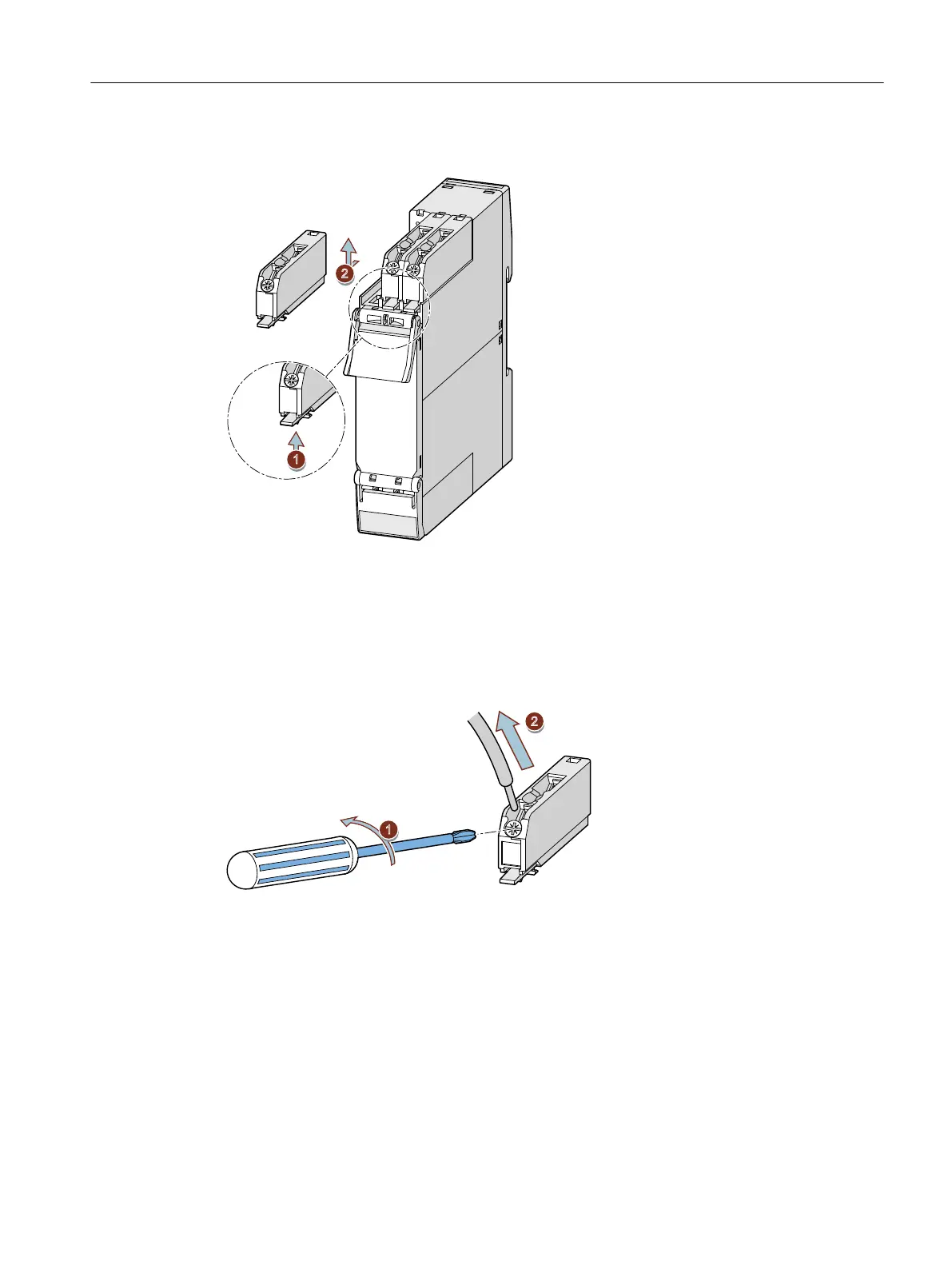 2

1

2

1