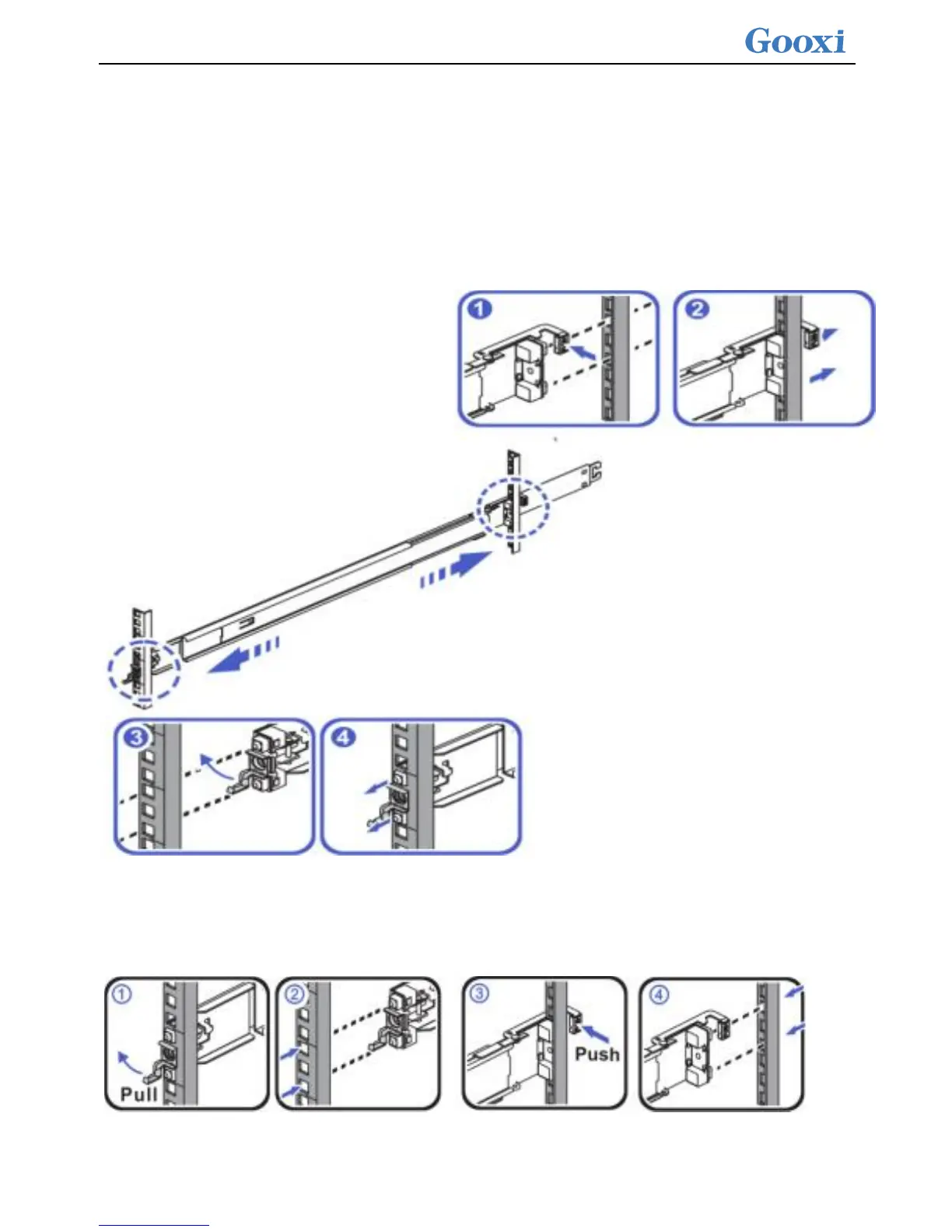 Gooxi

1

2

3

4

① Pull

②

③ Push

④