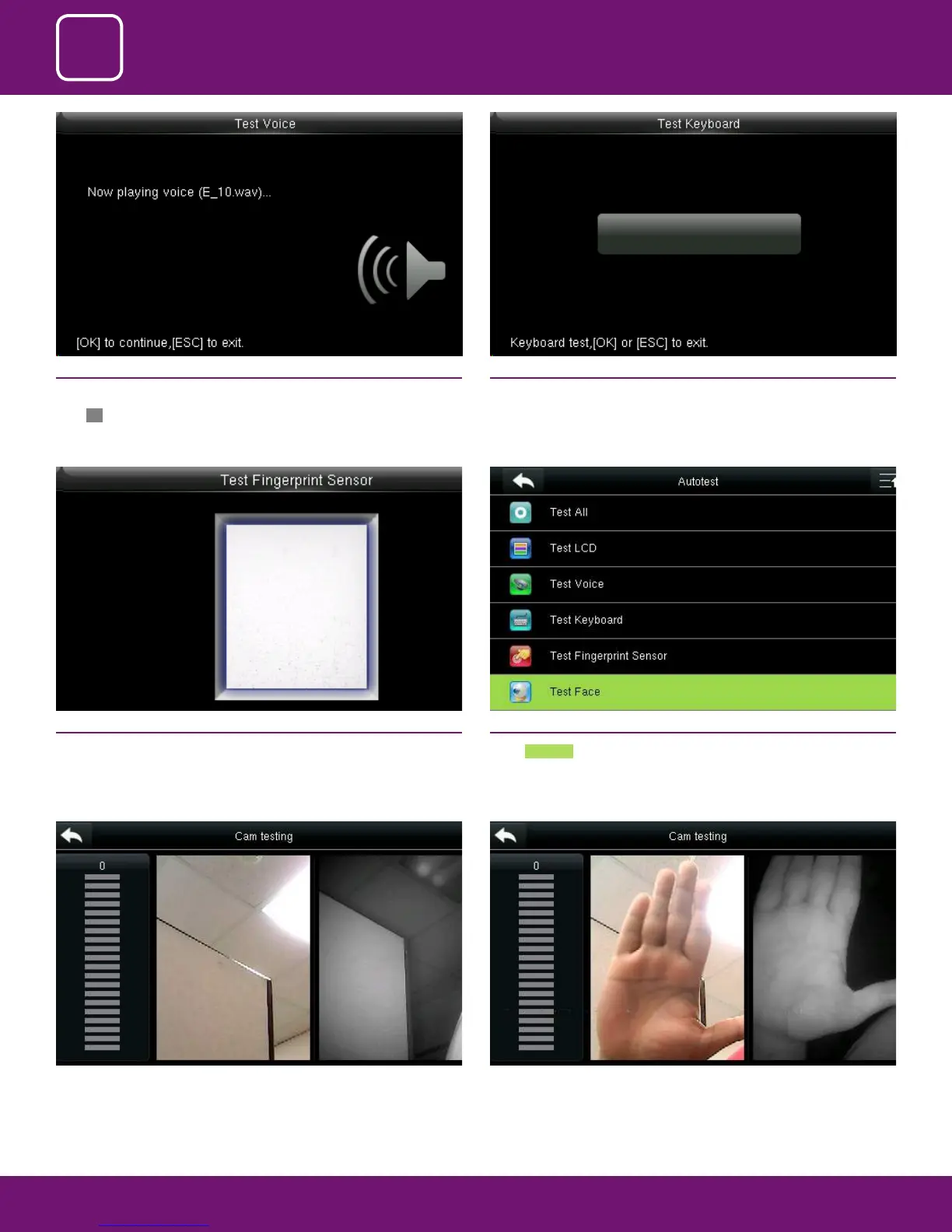 Test Voice

Now playing voice (E_10.wav)...

[OK] to continue,[ESC] to exit.

Test Keyboard

Keyboard test,[OK] or [ESC] to exit.

Test Fingerprint Sensor

Autotest

Test All

Test LCD

Test Voice

Test Keyboard

Test Fingerprint Sensor

Test Face

Cam testing

0

Cam testing

0