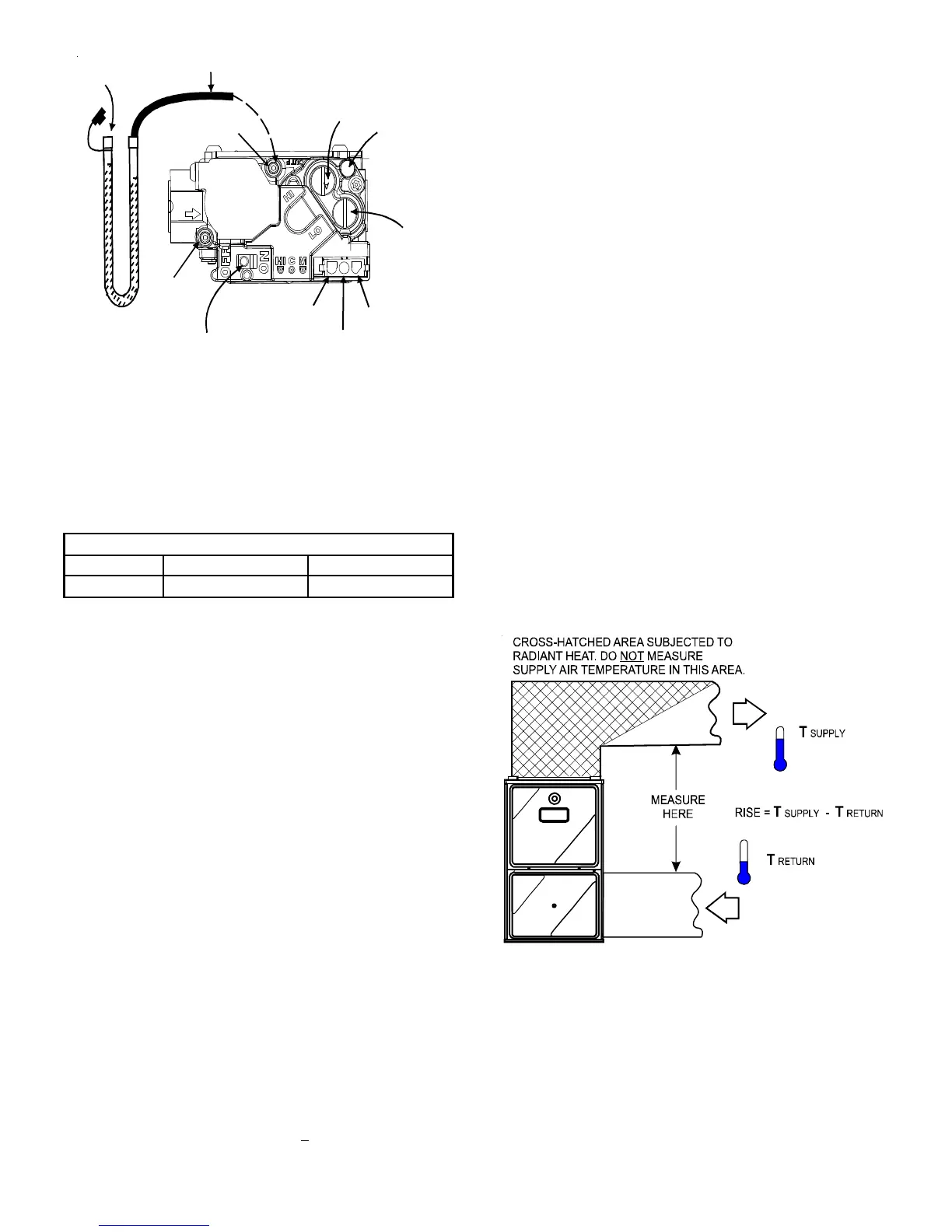 HI

LO

OFF

ON

HI C M

CROSS-HATCHED AREA SUBJECTED TO RADIANT HEAT. DO NOT MEASURE SUPPLY AIR TEMPERATURE IN THIS AREA.

T SUPPLY

MEASURE HERE

RISE = T SUPPLY - T RETURN

T RETURN