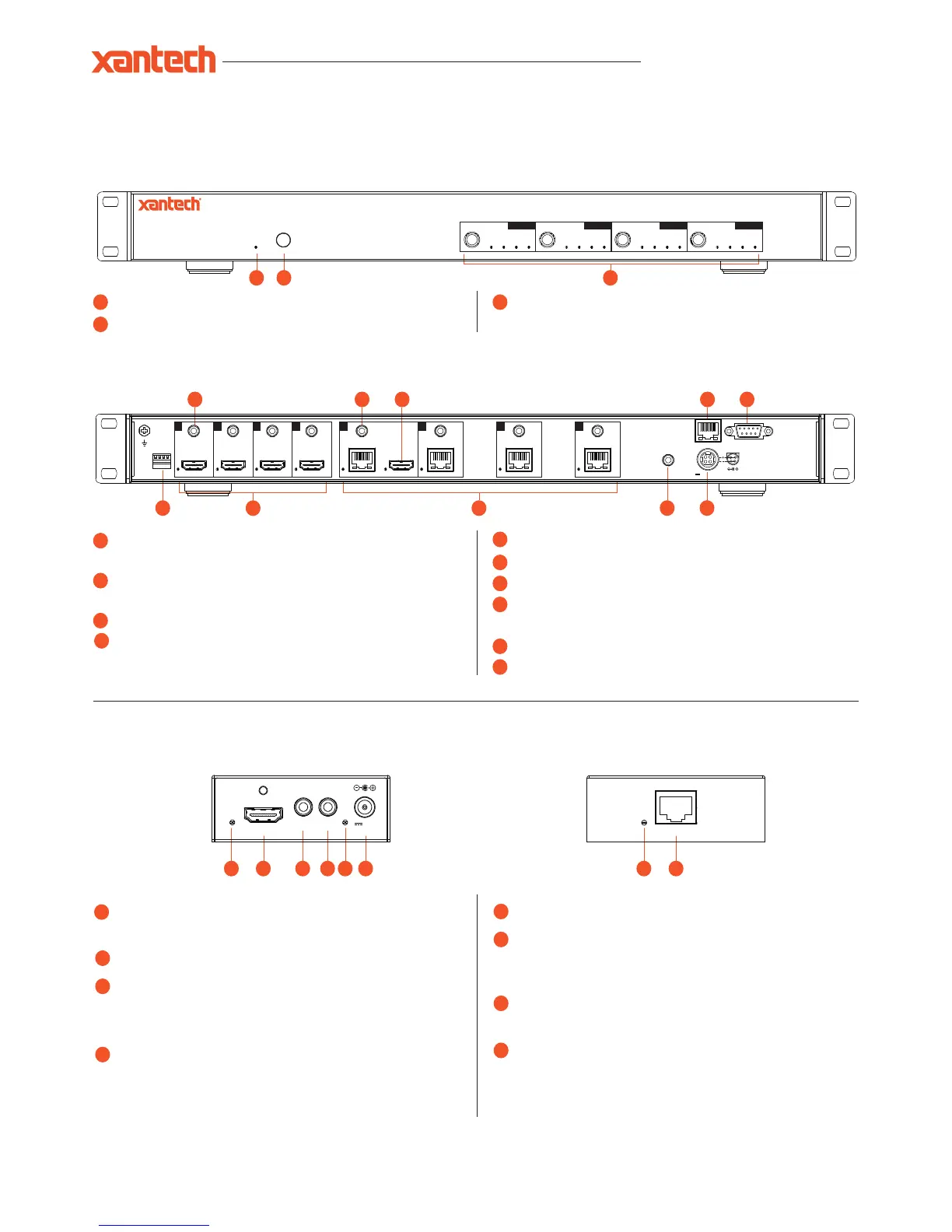 xantech

xantech