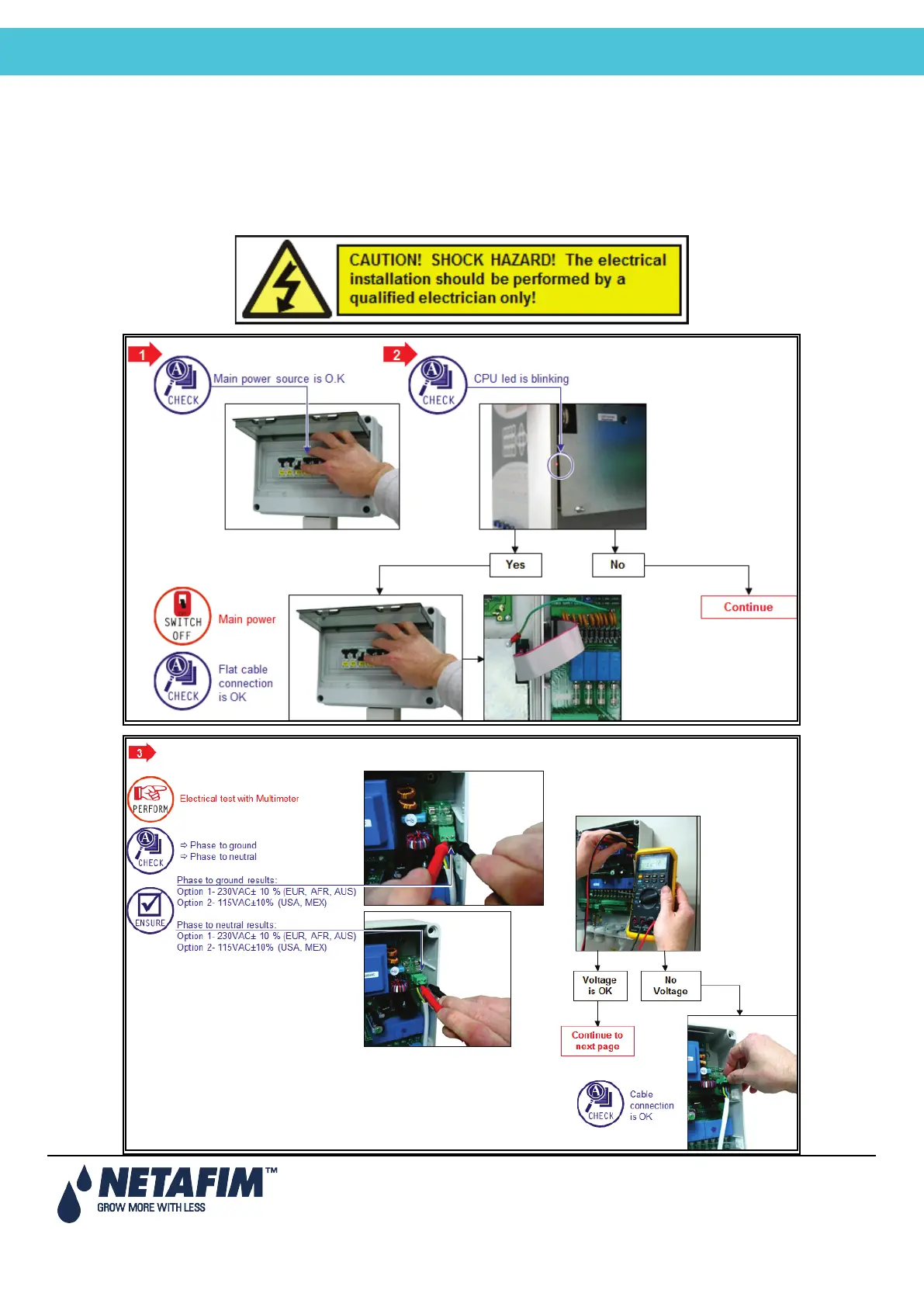 CAUTION! SHOCK HAZARD! The electrical installation should be performed by a qualified electrician only!

1

CHECK

Main power source is O.K

2

CHECK

CPU led is blinking

Yes

No

Continue

SWITCH OFF

Main power

CHECK

Flat cable connection is OK

3

PERFORM

Electrical test with Multimeter

CHECK

⇨ Phase to ground
⇨ Phase to neutral

ENSURE

Phase to ground results:
Option 1- 230VAC± 10 % (EUR, AFR, AUS)
Option 2- 115VAC±10% (USA, MEX)

Phase to neutral results:
Option 1- 230VAC± 10 % (EUR, AFR, AUS)
Option 2- 115VAC±10% (USA, MEX)

Voltage is OK

No Voltage

Continue to next page

CHECK

Cable connection is OK

NETAFIM™
GROW MORE WITH LESS