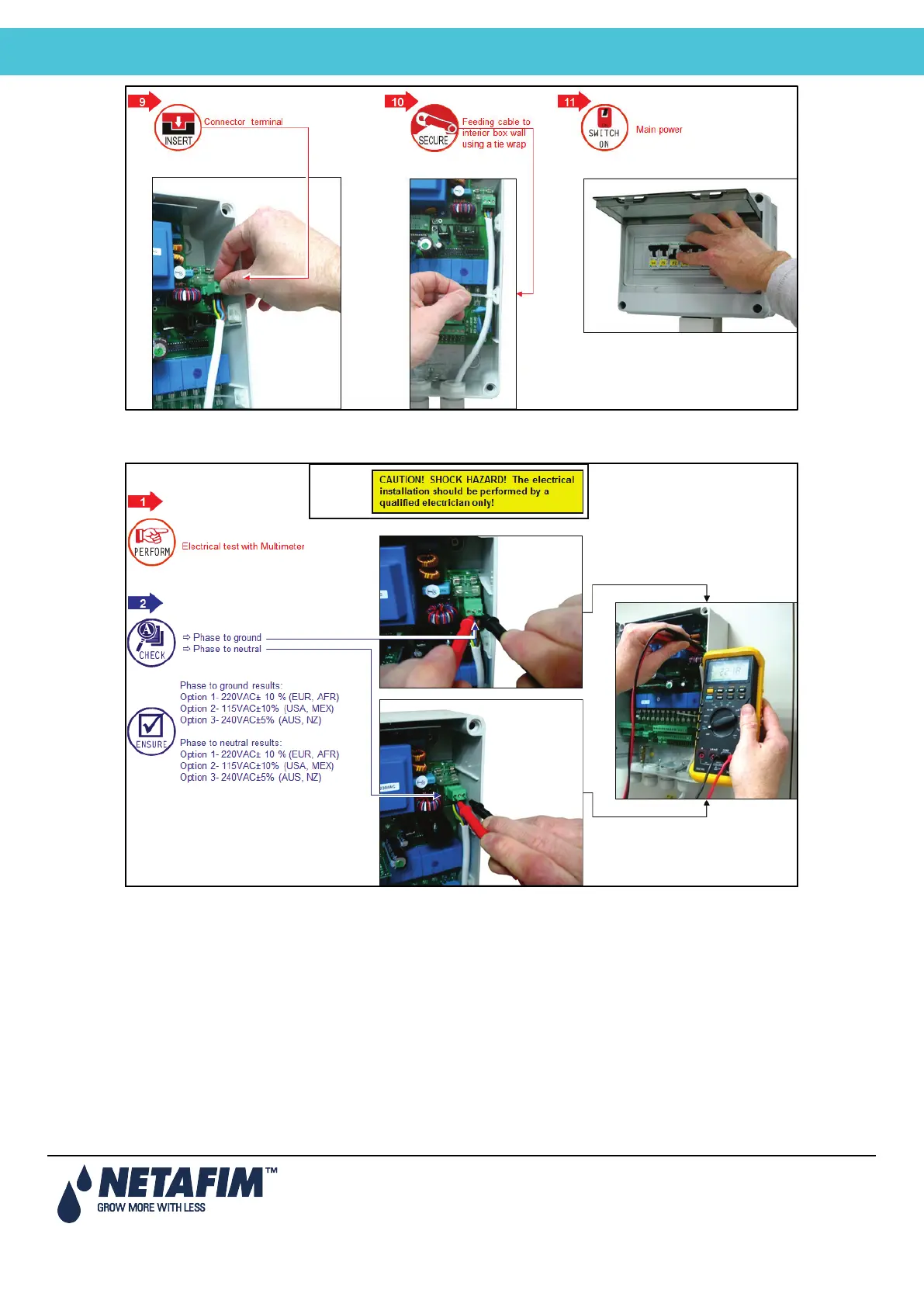 9

INSERT

Connector terminal

10

SECURE

Feeding cable to interior box wall using a tie wrap

11

SWITCH ON

Main power

CAUTION! SHOCK HAZARD! The electrical installation should be performed by a qualified electrician only!

1

PERFORM

Electrical test with Multimeter

2

CHECK

⇨ Phase to ground
⇨ Phase to neutral

ENSURE

Phase to ground results:
Option 1- 220VAC± 10 % (EUR, AFR)
Option 2- 115VAC±10% (USA, MEX)
Option 3- 240VAC±5% (AUS, NZ)

Phase to neutral results:
Option 1- 220VAC± 10 % (EUR, AFR)
Option 2- 115VAC±10% (USA, MEX)
Option 3- 240VAC±5% (AUS, NZ)

NETAFIM™
GROW MORE WITH LESS