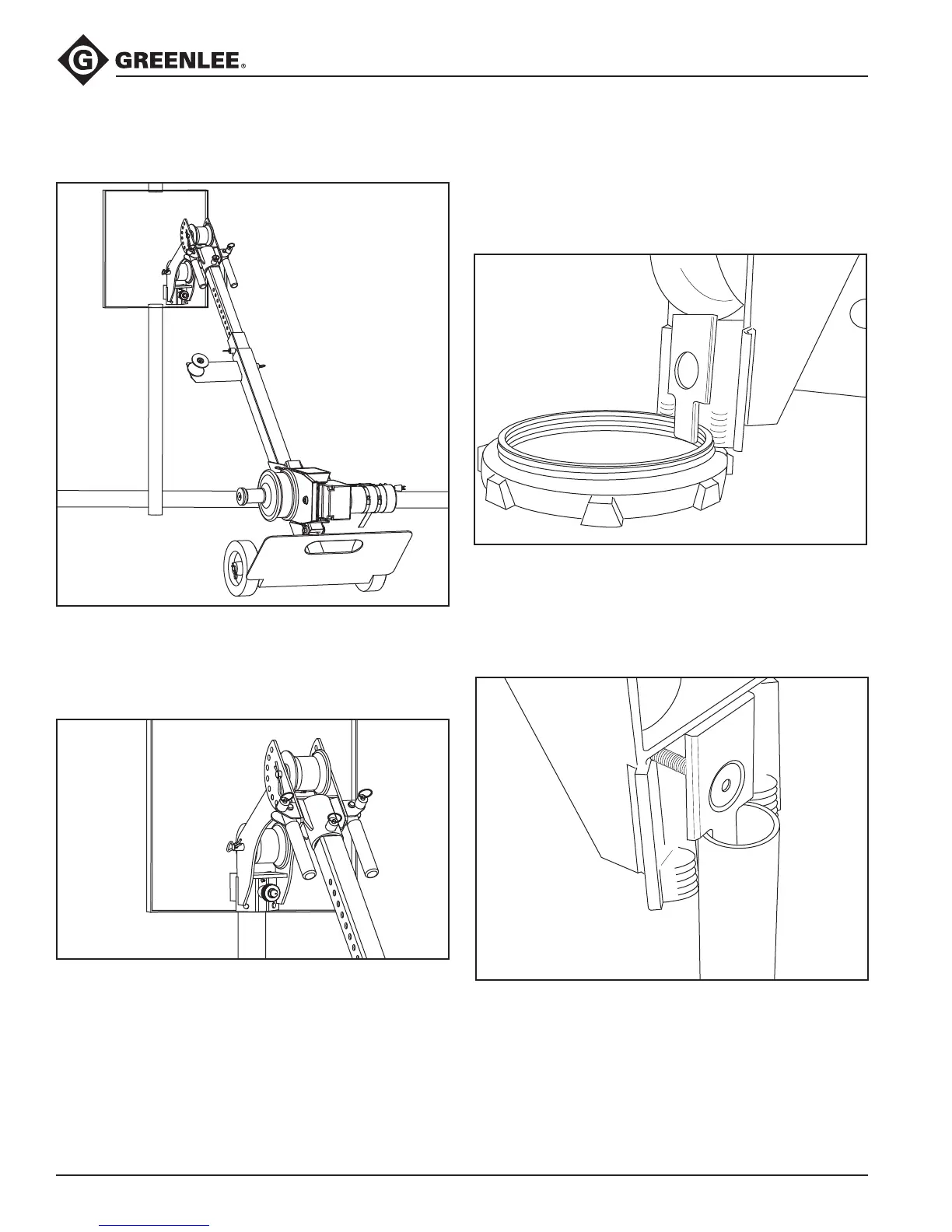 G GREENLEE®