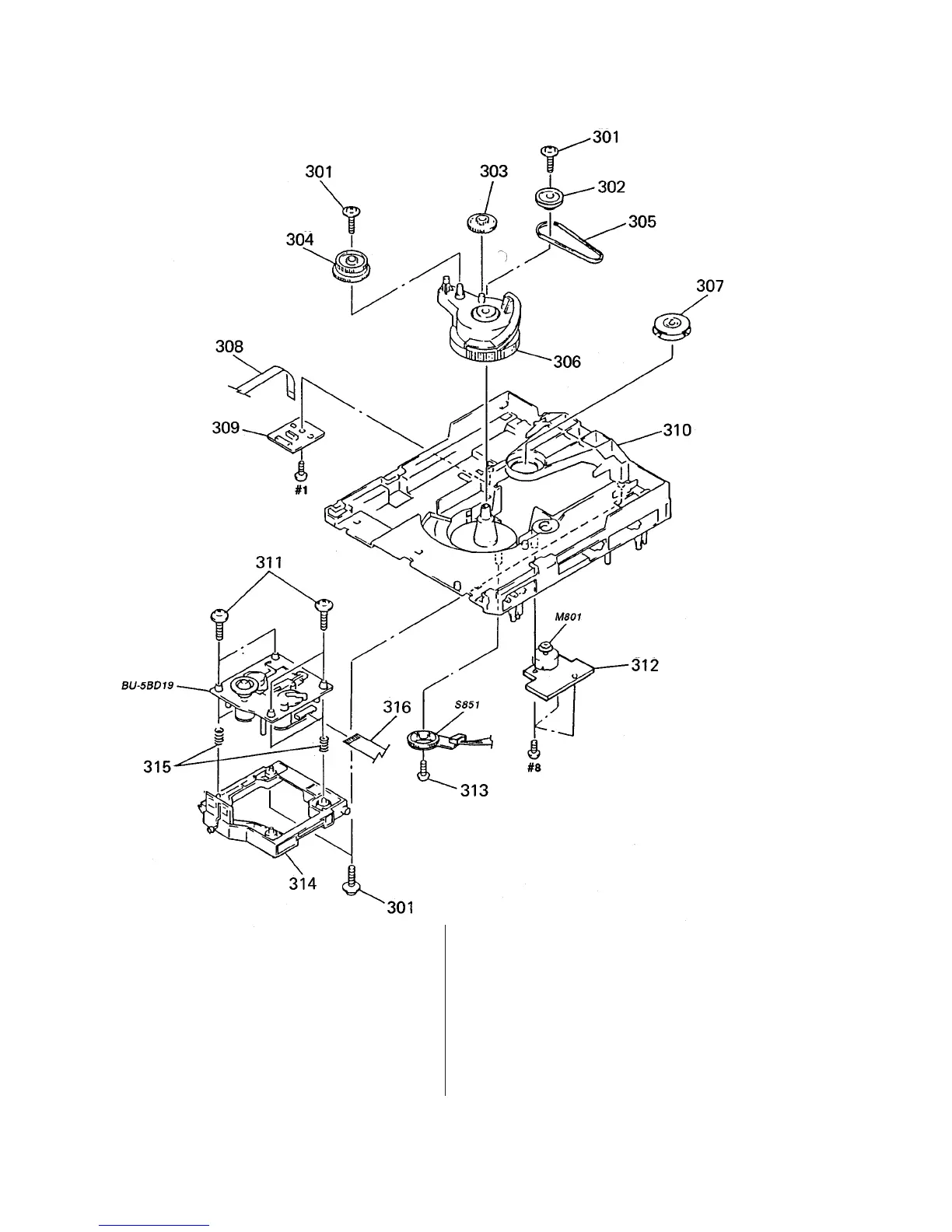 301
301
303
302
305
304
307
308
306
309
310
#1
311
M801
312
BU-5BD19
316
S851
315
#8
313
314
301