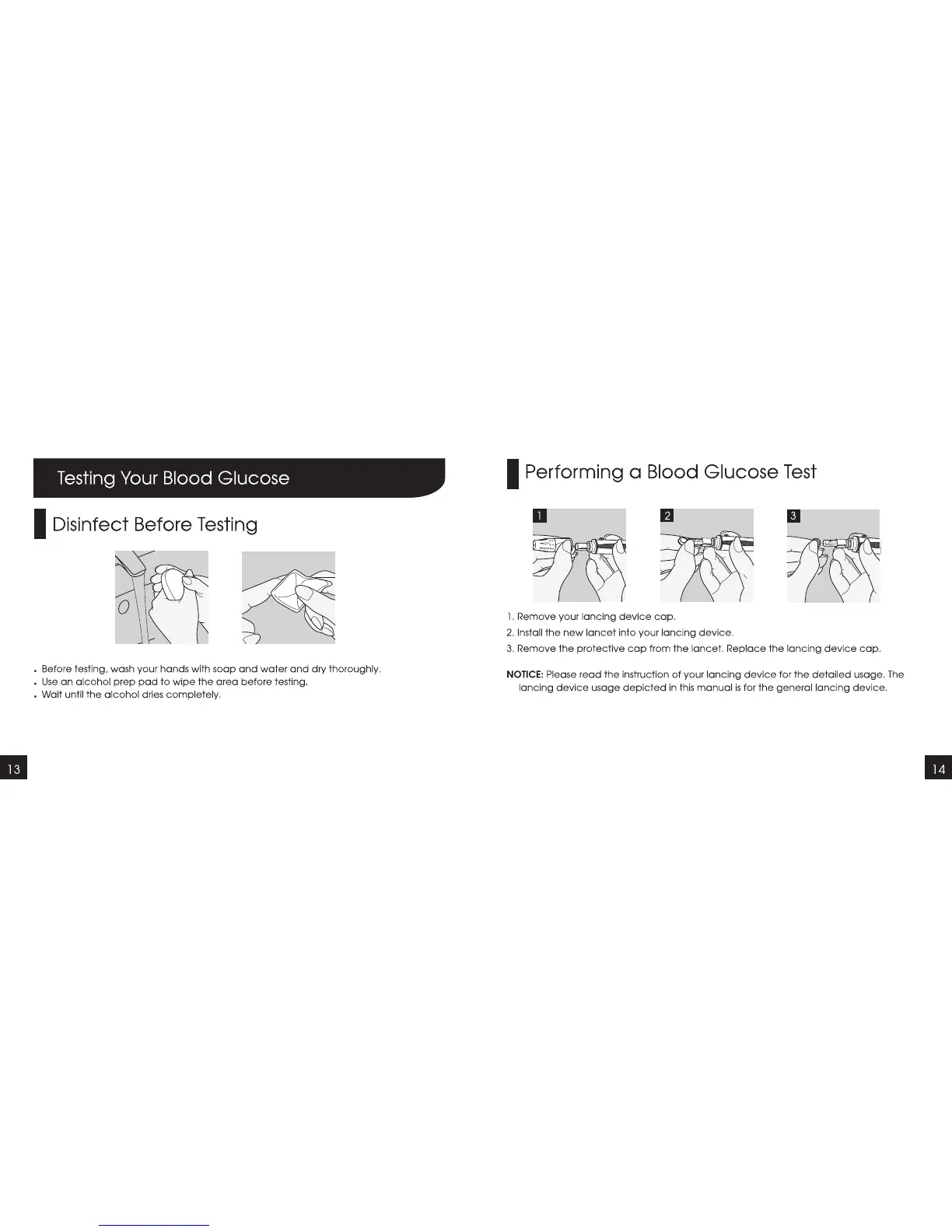 Testing Your Blood Glucose

Disinfect Before Testing

• Before testing, wash your hands with soap and water and dry thoroughly.
• Use an alcohol prep pad to wipe the area before testing.
• Wait until the alcohol dries completely.

13

Performing a Blood Glucose Test

1

2

3

1. Remove your lancing device cap.
2. Install the new lancet into your lancing device.
3. Remove the protective cap from the lancet. Replace the lancing device cap.

NOTICE: Please read the instruction of your lancing device for the detailed usage. The lancing device usage depicted in this manual is for the general lancing device.

14